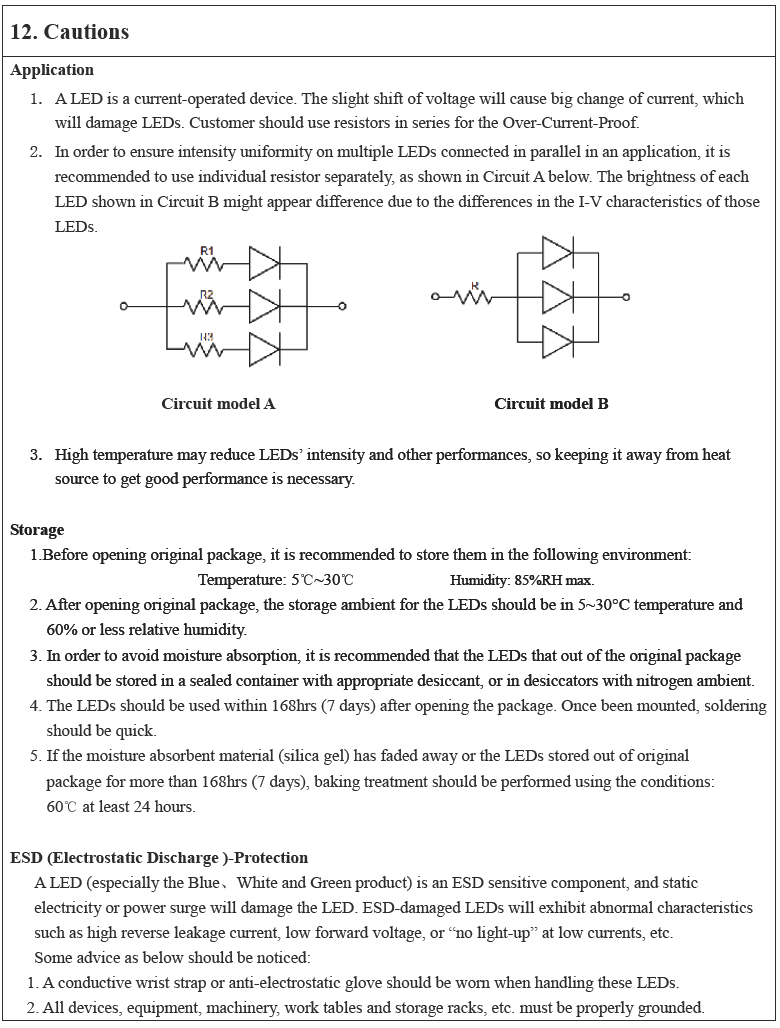 12. Cautions

Application

1. A LED is a current-operated device. The slight shift of voltage will cause big change of current, which will damage LEDs. Customer should use resistors in series for the Over-Current-Proof.

2. In order to ensure intensity uniformity on multiple LEDs connected in parallel in an application, it is recommended to use individual resistor separately, as shown in Circuit A below. The brightness of each LED shown in Circuit B might appear difference due to the differences in the I-V characteristics of those LEDs.

R1
R2
R3
R

Circuit model A
Circuit model B

3. High temperature may reduce LEDs' intensity and other performances, so keeping it away from heat source to get good performance is necessary.

Storage

1.Before opening original package, it is recommended to store them in the following environment:
Temperature: 5℃~30℃ Humidity: 85%RH max.

2. After opening original package, the storage ambient for the LEDs should be in 5~30°C temperature and 60% or less relative humidity.

3. In order to avoid moisture absorption, it is recommended that the LEDs that out of the original package should be stored in a sealed container with appropriate desiccant, or in desiccators with nitrogen ambient.

4. The LEDs should be used within 168hrs (7 days) after opening the package. Once been mounted, soldering should be quick.

5. If the moisture absorbent material (silica gel) has faded away or the LEDs stored out of original package for more than 168hrs (7 days), baking treatment should be performed using the conditions: 60℃ at least 24 hours.

ESD (Electrostatic Discharge )-Protection

A LED (especially the Blue、White and Green product) is an ESD sensitive component, and static electricity or power surge will damage the LED. ESD-damaged LEDs will exhibit abnormal characteristics such as high reverse leakage current, low forward voltage, or "no light-up" at low currents, etc.
Some advice as below should be noticed:

1. A conductive wrist strap or anti-electrostatic glove should be worn when handling these LEDs.

2. All devices, equipment, machinery, work tables and storage racks, etc. must be properly grounded.