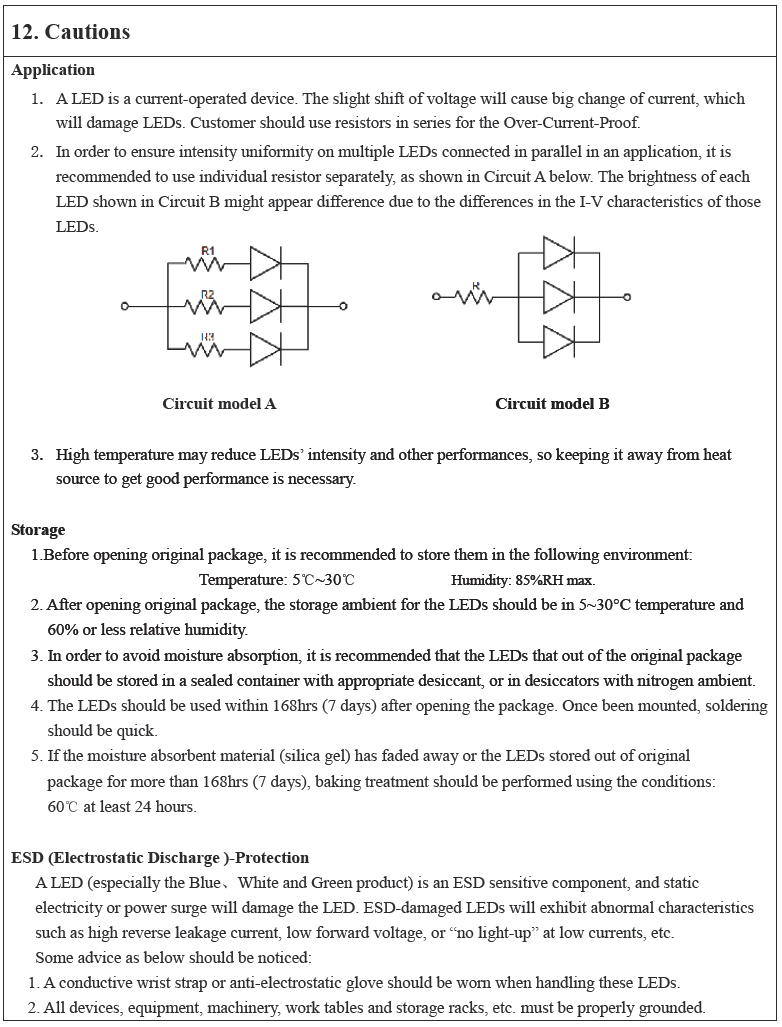 12. Cautions

Application

1. A LED is a current-operated device. The slight shift of voltage will cause big change of current, which will damage LEDs. Customer should use resistors in series for the Over-Current-Proof.

2. In order to ensure intensity uniformity on multiple LEDs connected in parallel in an application, it is recommended to use individual resistor separately, as shown in Circuit A below. The brightness of each LED shown in Circuit B might appear difference due to the differences in the I-V characteristics of those LEDs.

R1
R2
R3
R

Circuit model A

Circuit model B

3. High temperature may reduce LEDs' intensity and other performances, so keeping it away from heat source to get good performance is necessary.

Storage

1.Before opening original package, it is recommended to store them in the following environment:
Temperature: 5℃~30℃ Humidity: 85%RH max.

2. After opening original package, the storage ambient for the LEDs should be in 5~30°C temperature and 60% or less relative humidity.

3. In order to avoid moisture absorption, it is recommended that the LEDs that out of the original package should be stored in a sealed container with appropriate desiccant, or in desiccators with nitrogen ambient.

4. The LEDs should be used within 168hrs (7 days) after opening the package. Once been mounted, soldering should be quick.

5. If the moisture absorbent material (silica gel) has faded away or the LEDs stored out of original package for more than 168hrs (7 days), baking treatment should be performed using the conditions: 60℃ at least 24 hours.

ESD (Electrostatic Discharge )-Protection

A LED (especially the Blue、White and Green product) is an ESD sensitive component, and static electricity or power surge will damage the LED. ESD-damaged LEDs will exhibit abnormal characteristics such as high reverse leakage current, low forward voltage, or "no light-up" at low currents, etc.
Some advice as below should be noticed:

1. A conductive wrist strap or anti-electrostatic glove should be worn when handling these LEDs.

2. All devices, equipment, machinery, work tables and storage racks, etc. must be properly grounded.