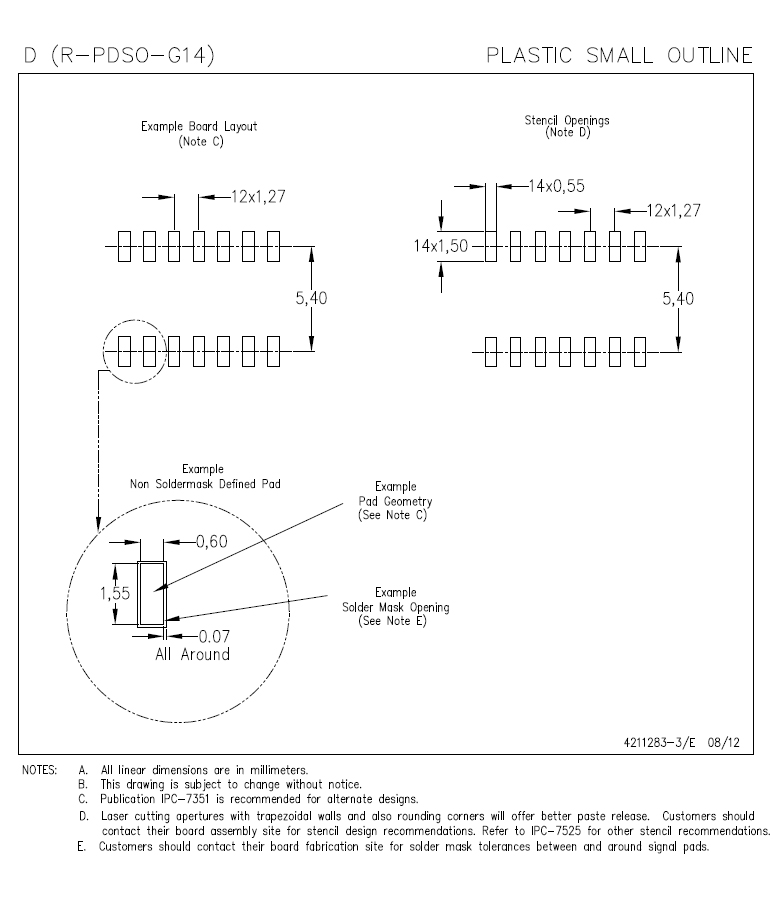 D (R-PDSO-G14)

PLASTIC SMALL OUTLINE

Example Board Layout
(Note C)

12x1,27

5,40

Stencil Openings
(Note D)

14x0,55

12x1,27

14x1,50

5,40

Example
Non Soldermask Defined Pad

Example
Pad Geometry
(See Note C)

0,60

1,55

Example
Solder Mask Opening
(See Note E)

0.07
All Around

4211283-3/E 08/12

NOTES: A. All linear dimensions are in millimeters.
B. This drawing is subject to change without notice.
C. Publication IPC-7351 is recommended for alternate designs.
D. Laser cutting apertures with trapezoidal walls and also rounding corners will offer better paste release. Customers should contact their board assembly site for stencil design recommendations. Refer to IPC-7525 for other stencil recommendations.
E. Customers should contact their board fabrication site for solder mask tolerances between and around signal pads.