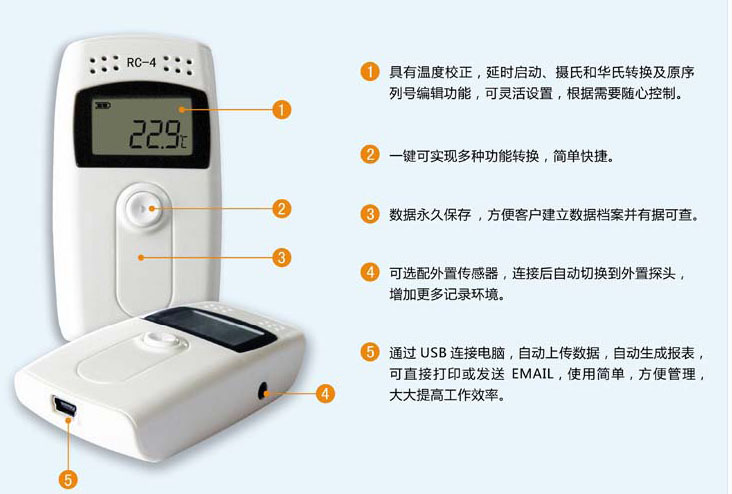 RC-4

22.9℃

1

2

3

4

5

1 具有温度校正，延时启动、摄氏和华氏转换及原序列号编辑功能，可灵活设置，根据需要随心控制。

2 一键可实现多种功能转换，简单快捷。

3 数据永久保存，方便客户建立数据档案并有据可查。

4 可选配外置传感器，连接后自动切换到外置探头，增加更多记录环境。

5 通过 USB 连接电脑，自动上传数据，自动生成报表，可直接打印或发送 EMAIL，使用简单，方便管理，大大提高工作效率。