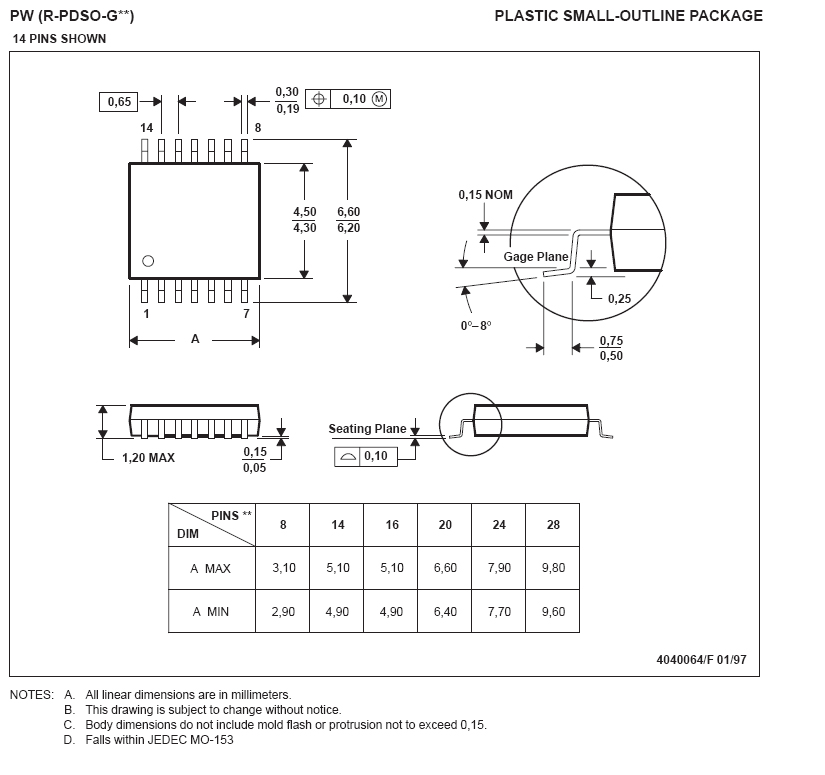 PW (R-PDSO-G**)

PLASTIC SMALL-OUTLINE PACKAGE

14 PINS SHOWN

0,65

$\frac{0,30}{0,19}$

0,10 M

14

8

$\frac{4,50}{4,30}$

$\frac{6,60}{6,20}$

1

7

A

0,15 NOM

Gage Plane

0,25

0°–8°

$\frac{0,75}{0,50}$

1,20 MAX

$\frac{0,15}{0,05}$

Seating Plane

0,10

| DIM \ PINS ** | 8 | 14 | 16 | 20 | 24 | 28 |
|---|---|---|---|---|---|---|
| A MAX | 3,10 | 5,10 | 5,10 | 6,60 | 7,90 | 9,80 |
| A MIN | 2,90 | 4,90 | 4,90 | 6,40 | 7,70 | 9,60 |

4040064/F 01/97

NOTES: A. All linear dimensions are in millimeters.
B. This drawing is subject to change without notice.
C. Body dimensions do not include mold flash or protrusion not to exceed 0,15.
D. Falls within JEDEC MO-153