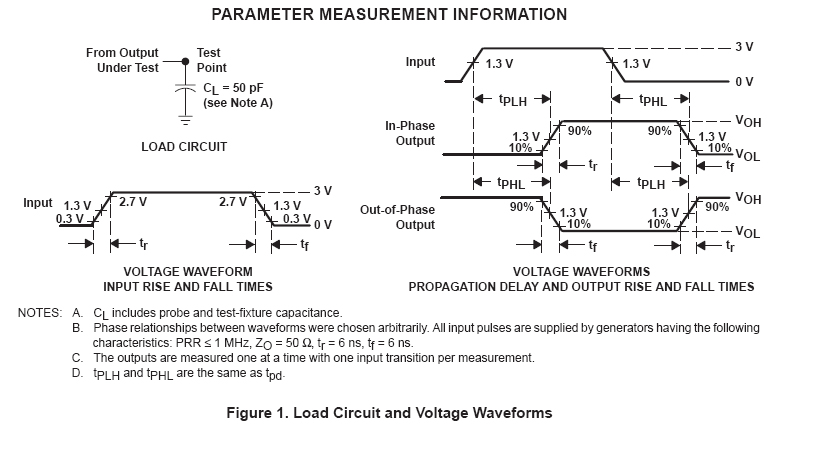 PARAMETER MEASUREMENT INFORMATION

From Output Under Test

Test Point

$C_L$ = 50 pF (see Note A)

LOAD CIRCUIT

Input

1.3 V

0.3 V

2.7 V

2.7 V

1.3 V

0.3 V

3 V

0 V

$t_r$

$t_f$

VOLTAGE WAVEFORM
INPUT RISE AND FALL TIMES

Input

1.3 V

1.3 V

3 V

0 V

$t_{PLH}$

$t_{PHL}$

In-Phase Output

1.3 V

10%

90%

90%

1.3 V

10%

$V_{OH}$

$V_{OL}$

$t_r$

$t_f$

$t_{PHL}$

$t_{PLH}$

Out-of-Phase Output

90%

1.3 V

10%

1.3 V

10%

90%

$V_{OH}$

$V_{OL}$

$t_f$

$t_r$

VOLTAGE WAVEFORMS
PROPAGATION DELAY AND OUTPUT RISE AND FALL TIMES

NOTES: A. $C_L$ includes probe and test-fixture capacitance.
B. Phase relationships between waveforms were chosen arbitrarily. All input pulses are supplied by generators having the following characteristics: PRR ≤ 1 MHz, $Z_O$ = 50 Ω, $t_r$ = 6 ns, $t_f$ = 6 ns.
C. The outputs are measured one at a time with one input transition per measurement.
D. $t_{PLH}$ and $t_{PHL}$ are the same as $t_{pd}$.

Figure 1. Load Circuit and Voltage Waveforms