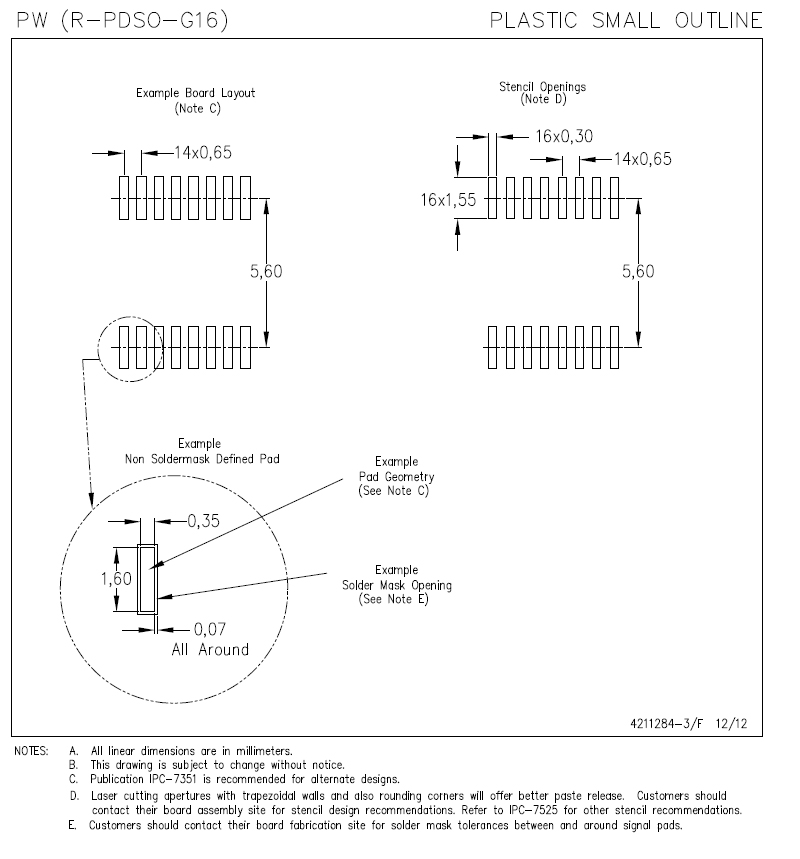 PW (R-PDSO-G16)

PLASTIC SMALL OUTLINE

Example Board Layout
(Note C)

14x0,65

5,60

Stencil Openings
(Note D)

16x0,30

14x0,65

16x1,55

5,60

Example
Non Soldermask Defined Pad

Example
Pad Geometry
(See Note C)

0,35

1,60

Example
Solder Mask Opening
(See Note E)

0,07
All Around

4211284-3/F 12/12

NOTES: A. All linear dimensions are in millimeters.
B. This drawing is subject to change without notice.
C. Publication IPC-7351 is recommended for alternate designs.
D. Laser cutting apertures with trapezoidal walls and also rounding corners will offer better paste release. Customers should contact their board assembly site for stencil design recommendations. Refer to IPC-7525 for other stencil recommendations.
E. Customers should contact their board fabrication site for solder mask tolerances between and around signal pads.