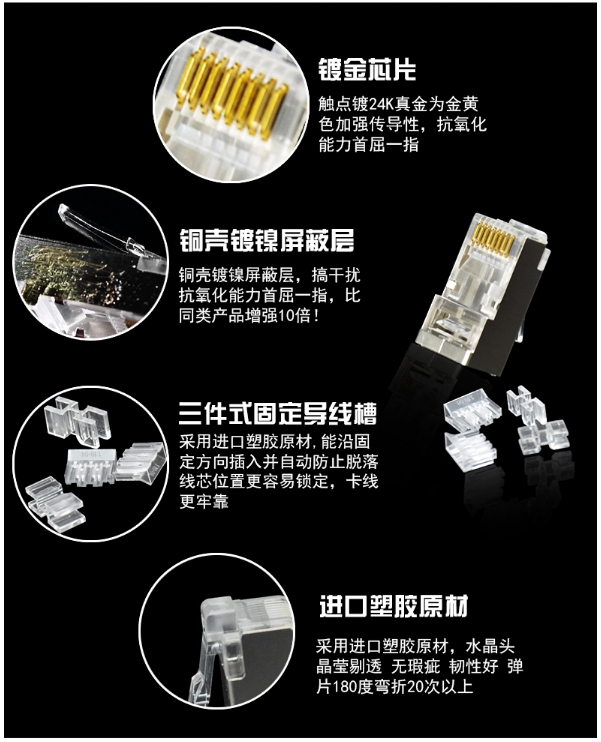 镀金芯片

触点镀24K真金为金黄色加强传导性，抗氧化能力首屈一指

铜壳镀镍屏蔽层

铜壳镀镍屏蔽层，搞干扰抗氧化能力首屈一指，比同类产品增强10倍！

三件式固定导线槽

采用进口塑胶原材，能沿固定方向插入并自动防止脱落线芯位置更容易锁定，卡线更牢靠

进口塑胶原材

采用进口塑胶原材，水晶头晶莹剔透 无瑕疵 韧性好 弹片180度弯折20次以上