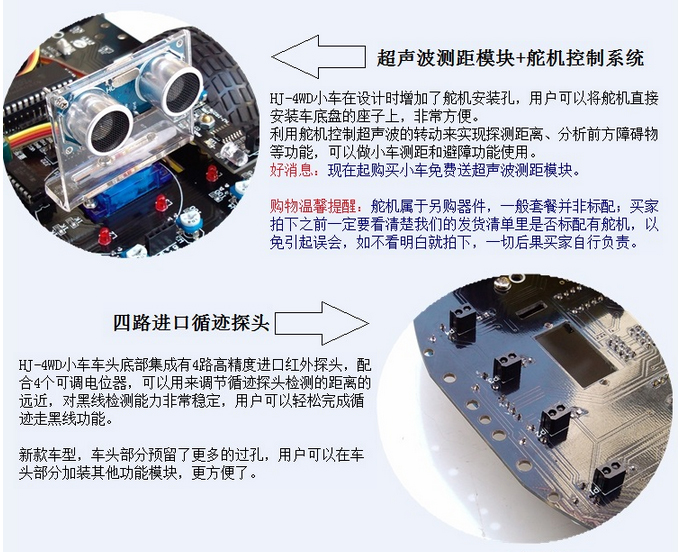 超声波测距模块+舵机控制系统

HJ-4WD小车在设计时增加了舵机安装孔，用户可以将舵机直接安装车底盘的座子上，非常方便。
利用舵机控制超声波的转动来实现探测距离、分析前方障碍物等功能，可以做小车测距和避障功能使用。
好消息：现在起购买小车免费送超声波测距模块。

购物温馨提醒：舵机属于另购器件，一般套餐并非标配；买家拍下之前一定要看清楚我们的发货清单里是否标配有舵机，以免引起误会，如不看明白就拍下，一切后果买家自行负责。

四路进口循迹探头

HJ-4WD小车车头底部集成有4路高精度进口红外探头，配合4个可调电位器，可以用来调节循迹探头检测的距离的远近，对黑线检测能力非常稳定，用户可以轻松完成循迹走黑线功能。

新款车型，车头部分预留了更多的过孔，用户可以在车头部分加装其他功能模块，更方便了。