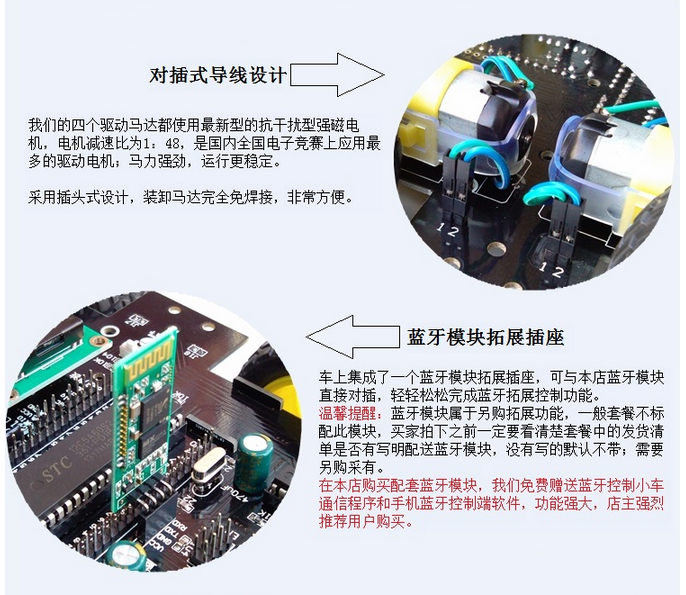 对插式导线设计

我们的四个驱动马达都使用最新型的抗干扰型强磁电机，电机减速比为1：48，是国内全国电子竞赛上应用最多的驱动电机；马力强劲，运行更稳定。

采用插头式设计，装卸马达完全免焊接，非常方便。

1 2

1 2

蓝牙模块拓展插座

车上集成了一个蓝牙模块拓展插座，可与本店蓝牙模块直接对插，轻轻松松完成蓝牙拓展控制功能。
温馨提醒：蓝牙模块属于另购拓展功能，一般套餐不标配此模块，买家拍下之前一定要看清楚套餐中的发货清单是否有写明配送蓝牙模块，没有写的默认不带；需要另购采有。
在本店购买配套蓝牙模块，我们免费赠送蓝牙控制小车通信程序和手机蓝牙控制端软件，功能强大，店主强烈推荐用户购买。

STC

470uF

RXD
TXD
GND
VCC