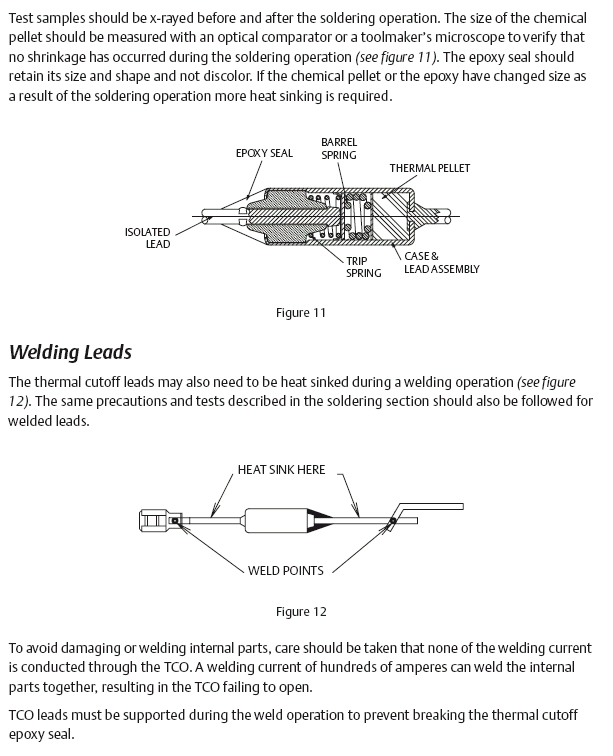 Test samples should be x-rayed before and after the soldering operation. The size of the chemical pellet should be measured with an optical comparator or a toolmaker's microscope to verify that no shrinkage has occurred during the soldering operation (see figure 11). The epoxy seal should retain its size and shape and not discolor. If the chemical pellet or the epoxy have changed size as a result of the soldering operation more heat sinking is required.

EPOXY SEAL
BARREL SPRING
THERMAL PELLET
ISOLATED LEAD
TRIP SPRING
CASE & LEAD ASSEMBLY

Figure 11

Welding Leads

The thermal cutoff leads may also need to be heat sinked during a welding operation (see figure 12). The same precautions and tests described in the soldering section should also be followed for welded leads.

HEAT SINK HERE
WELD POINTS

Figure 12

To avoid damaging or welding internal parts, care should be taken that none of the welding current is conducted through the TCO. A welding current of hundreds of amperes can weld the internal parts together, resulting in the TCO failing to open.

TCO leads must be supported during the weld operation to prevent breaking the thermal cutoff epoxy seal.