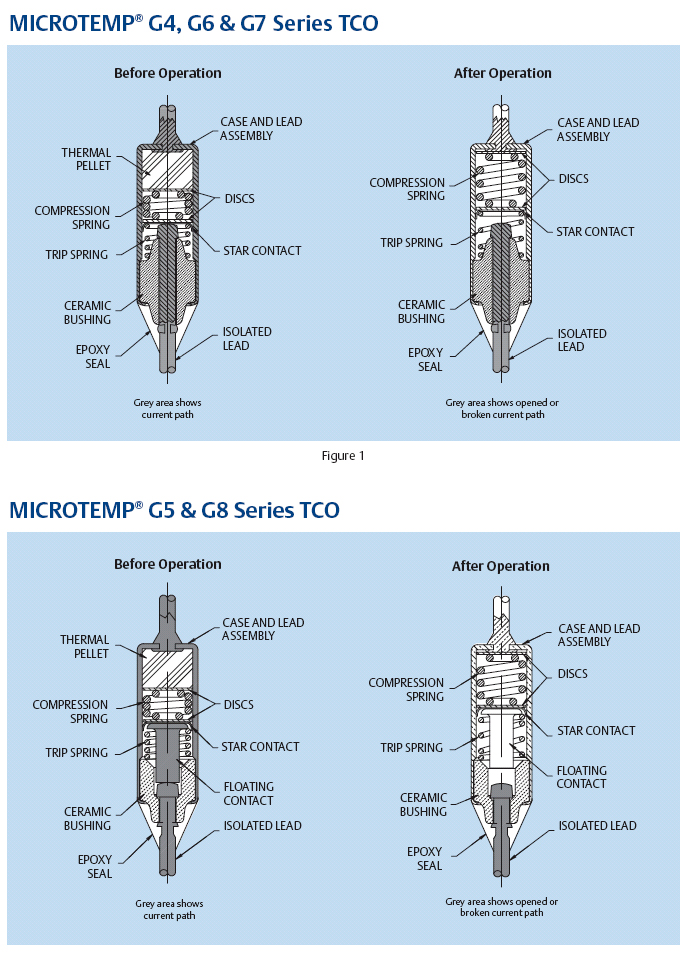 MICROTEMP® G4, G6 & G7 Series TCO

Before Operation

THERMAL PELLET
COMPRESSION SPRING
TRIP SPRING
CERAMIC BUSHING
EPOXY SEAL
CASE AND LEAD ASSEMBLY
DISCS
STAR CONTACT
ISOLATED LEAD

Grey area shows current path

After Operation

COMPRESSION SPRING
TRIP SPRING
CERAMIC BUSHING
EPOXY SEAL
CASE AND LEAD ASSEMBLY
DISCS
STAR CONTACT
ISOLATED LEAD

Grey area shows opened or broken current path

Figure 1

MICROTEMP® G5 & G8 Series TCO

Before Operation

THERMAL PELLET
COMPRESSION SPRING
TRIP SPRING
CERAMIC BUSHING
EPOXY SEAL
CASE AND LEAD ASSEMBLY
DISCS
STAR CONTACT
FLOATING CONTACT
ISOLATED LEAD

Grey area shows current path

After Operation

COMPRESSION SPRING
TRIP SPRING
CERAMIC BUSHING
EPOXY SEAL
CASE AND LEAD ASSEMBLY
DISCS
STAR CONTACT
FLOATING CONTACT
ISOLATED LEAD

Grey area shows opened or broken current path