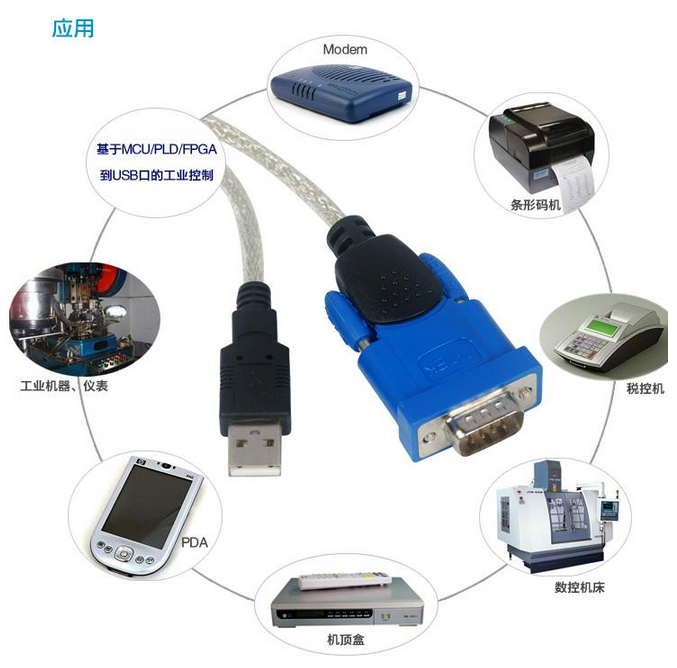 应用

Modem

基于MCU/PLD/FPGA
到USB口的工业控制

条形码机

工业机器、仪表

税控机

PDA

数控机床

机顶盒