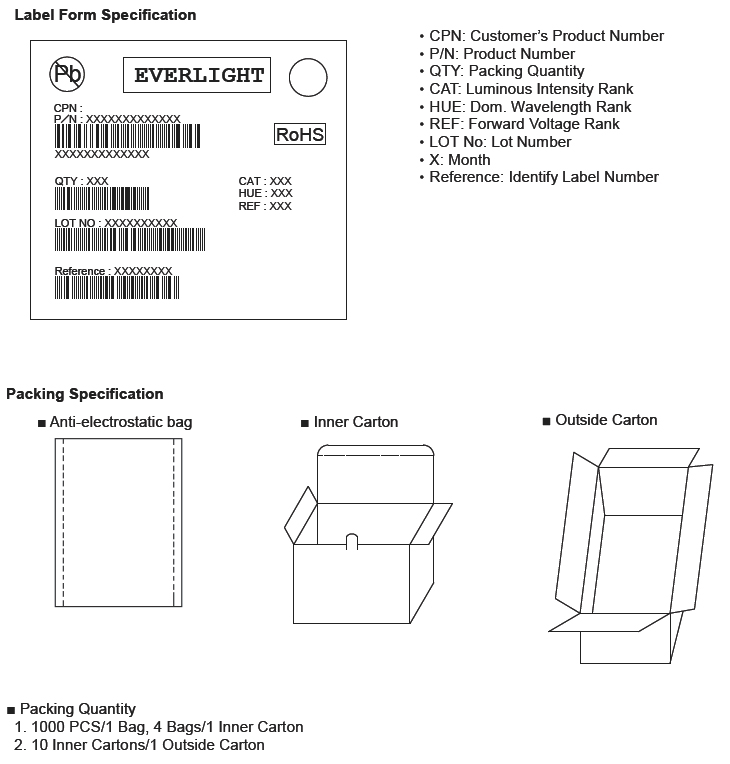 Label Form Specification

Pb

EVERLIGHT

CPN :
P/N : XXXXXXXXXXXXX
XXXXXXXXXXXXX

RoHS

QTY : XXX

CAT : XXX
HUE : XXX
REF : XXX

LOT NO : XXXXXXXXXX

Reference : XXXXXXXX

• CPN: Customer's Product Number
• P/N: Product Number
• QTY: Packing Quantity
• CAT: Luminous Intensity Rank
• HUE: Dom. Wavelength Rank
• REF: Forward Voltage Rank
• LOT No: Lot Number
• X: Month
• Reference: Identify Label Number

Packing Specification

■ Anti-electrostatic bag

■ Inner Carton

■ Outside Carton

■ Packing Quantity
1. 1000 PCS/1 Bag, 4 Bags/1 Inner Carton
2. 10 Inner Cartons/1 Outside Carton