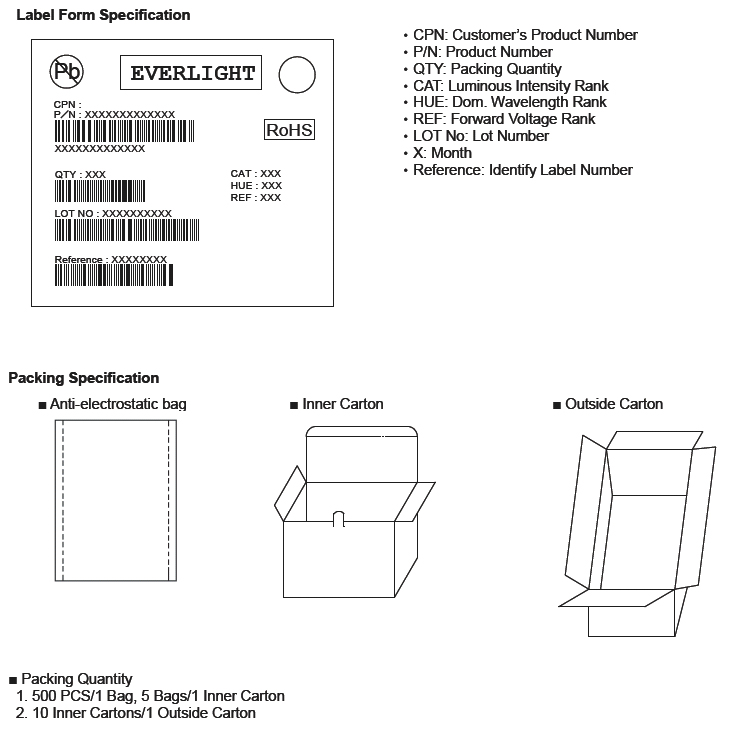 Label Form Specification

Pb

EVERLIGHT

CPN :
P/N : XXXXXXXXXXXXX
XXXXXXXXXXXXX

RoHS

QTY : XXX

CAT : XXX
HUE : XXX
REF : XXX

LOT NO : XXXXXXXXXX

Reference : XXXXXXXX

• CPN: Customer's Product Number
• P/N: Product Number
• QTY: Packing Quantity
• CAT: Luminous Intensity Rank
• HUE: Dom. Wavelength Rank
• REF: Forward Voltage Rank
• LOT No: Lot Number
• X: Month
• Reference: Identify Label Number

Packing Specification

■ Anti-electrostatic bag

■ Inner Carton

■ Outside Carton

■ Packing Quantity
1. 500 PCS/1 Bag, 5 Bags/1 Inner Carton
2. 10 Inner Cartons/1 Outside Carton