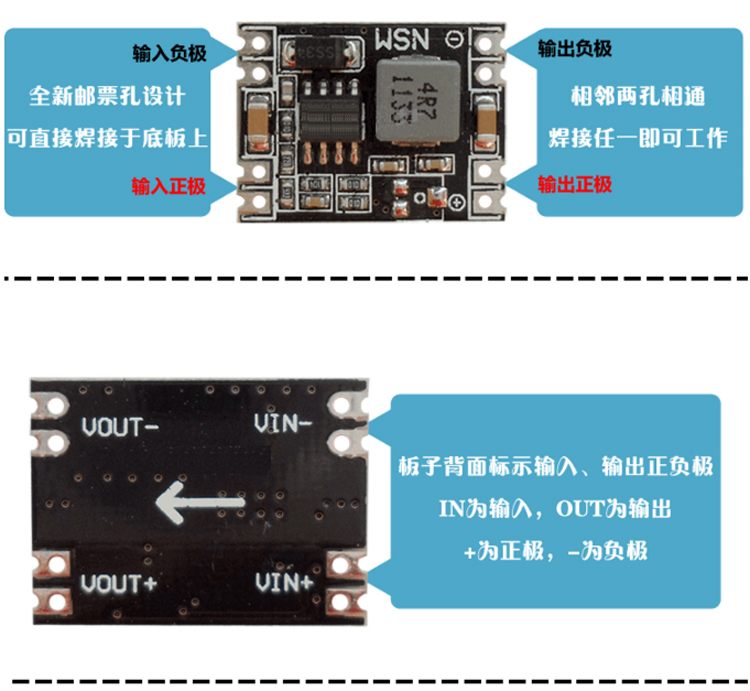 输入负极

全新邮票孔设计

可直接焊接于底板上

输入正极

WSN

SS34

4R7
1133

输出负极

相邻两孔相通

焊接任一即可工作

输出正极

VOUT-

VIN-

VOUT+

VIN+

板子背面标示输入、输出正负极

IN为输入，OUT为输出

+为正极，-为负极