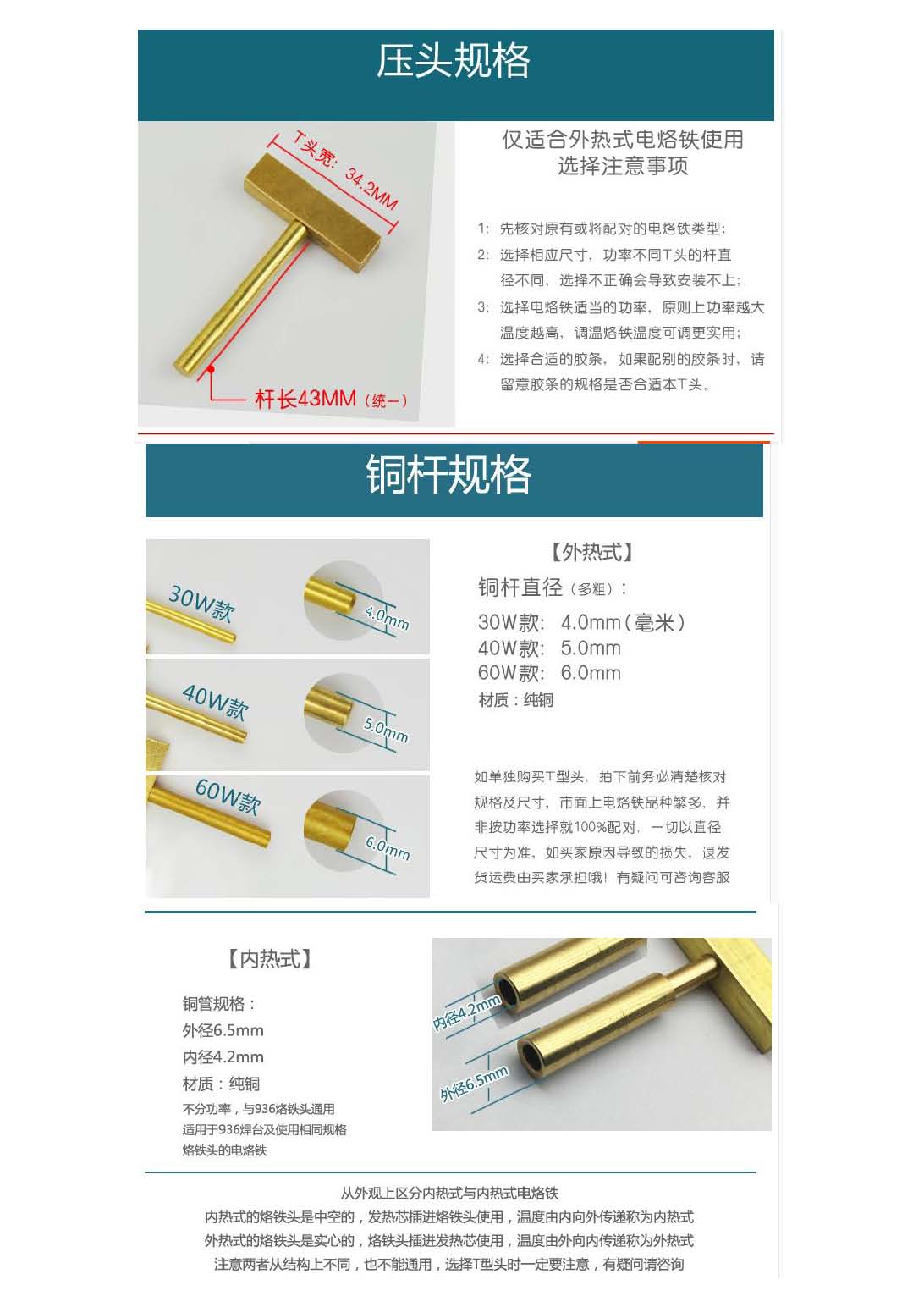 压头规格

T头宽：34.2MM

杆长43MM（统一）

仅适合外热式电烙铁使用
选择注意事项

1：先核对原有或将配对的电烙铁类型；
2：选择相应尺寸，功率不同T头的杆直径不同，选择不正确会导致安装不上；
3：选择电烙铁适当的功率，原则上功率越大温度越高，调温烙铁温度可调更实用；
4：选择合适的胶条，如果配别的胶条时，请留意胶条的规格是否合适本T头。

铜杆规格

30W款
4.0mm
40W款
5.0mm
60W款
6.0mm

【外热式】
铜杆直径（多粗）：
30W款：4.0mm（毫米）
40W款：5.0mm
60W款：6.0mm
材质：纯铜

如单独购买T型头，拍下前务必清楚核对规格及尺寸，市面上电烙铁品种繁多，并非按功率选择就100%配对，一切以直径尺寸为准，如买家原因导致的损失，退发货运费由买家承担哦！有疑问可咨询客服

【内热式】
铜管规格：
外径6.5mm
内径4.2mm
材质：纯铜
不分功率，与936烙铁头通用
适用于936焊台及使用相同规格烙铁头的电烙铁

内径4.2mm
外径6.5mm

从外观上区分内热式与内热式电烙铁
内热式的烙铁头是中空的，发热芯插进烙铁头使用，温度由内向外传递称为内热式
外热式的烙铁头是实心的，烙铁头插进发热芯使用，温度由外向内传递称为外热式
注意两者从结构上不同，也不能通用，选择T型头时一定要注意，有疑问请咨询