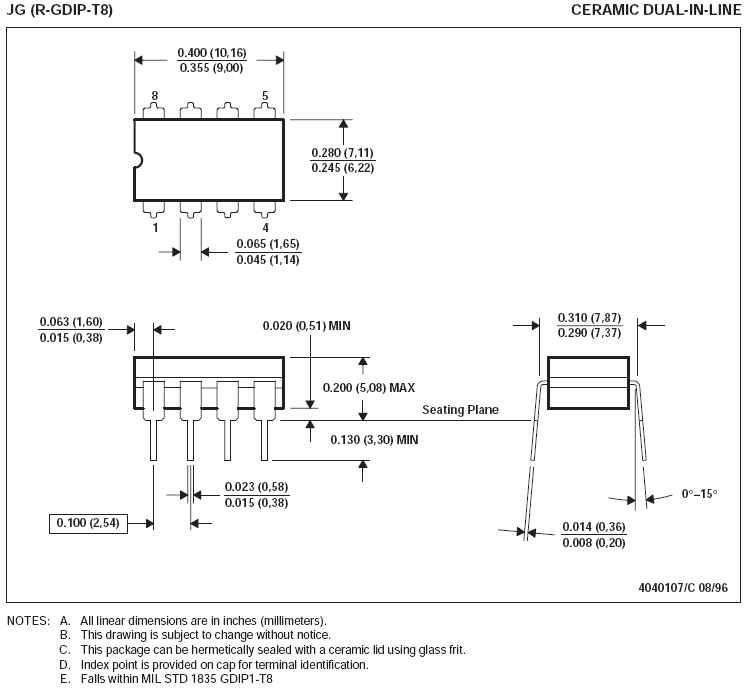 JG (R-GDIP-T8)

CERAMIC DUAL-IN-LINE

0.400 (10,16)
0.355 (9,00)

8

5

0.280 (7,11)
0.245 (6,22)

1

4

0.065 (1,65)
0.045 (1,14)

0.063 (1,60)
0.015 (0,38)

0.020 (0,51) MIN

0.310 (7,87)
0.290 (7,37)

0.200 (5,08) MAX

Seating Plane

0.130 (3,30) MIN

0.023 (0,58)
0.015 (0,38)

0°–15°

0.100 (2,54)

0.014 (0,36)
0.008 (0,20)

4040107/C 08/96

NOTES: A. All linear dimensions are in inches (millimeters).
B. This drawing is subject to change without notice.
C. This package can be hermetically sealed with a ceramic lid using glass frit.
D. Index point is provided on cap for terminal identification.
E. Falls within MIL STD 1835 GDIP1-T8