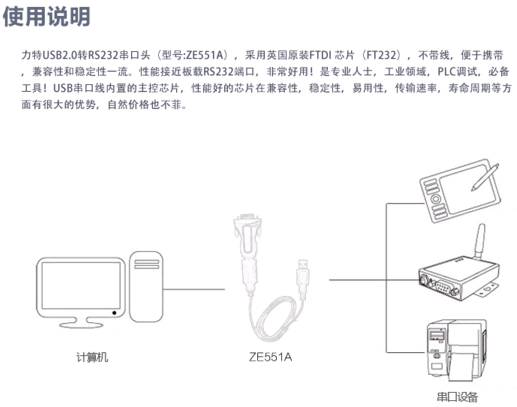 使用说明

力特USB2.0转RS232串口头（型号:ZE551A），采用英国原装FTDI 芯片（FT232），不带线，便于携带，兼容性和稳定性一流。性能接近板载RS232端口，非常好用！是专业人士，工业领域，PLC调试，必备工具！USB串口线内置的主控芯片，性能好的芯片在兼容性，稳定性，易用性，传输速率，寿命周期等方面有很大的优势，自然价格也不菲。

计算机

ZE551A

串口设备