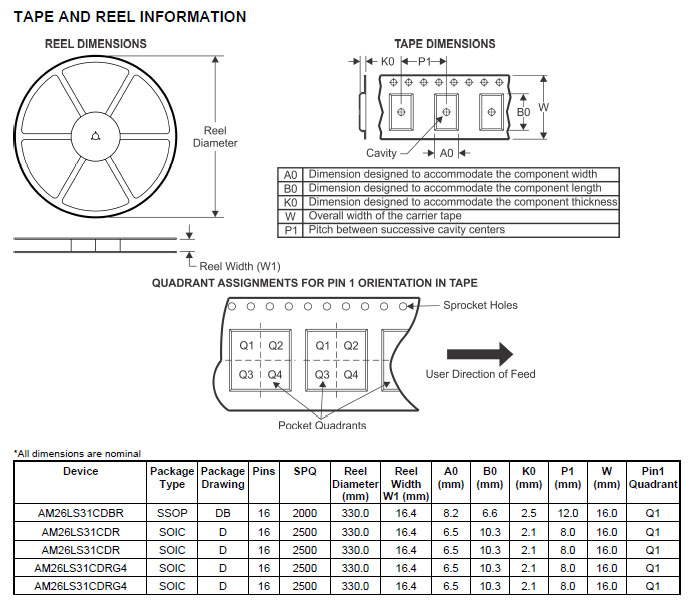 TAPE AND REEL INFORMATION

REEL DIMENSIONS

Reel Diameter

Reel Width (W1)

TAPE DIMENSIONS

K0

P1

B0

W

Cavity

A0

| A0 | Dimension designed to accommodate the component width |
|---|---|
| B0 | Dimension designed to accommodate the component length |
| K0 | Dimension designed to accommodate the component thickness |
| W | Overall width of the carrier tape |
| P1 | Pitch between successive cavity centers |

QUADRANT ASSIGNMENTS FOR PIN 1 ORIENTATION IN TAPE

Sprocket Holes

Q1 Q2
Q3 Q4

Q1 Q2
Q3 Q4

User Direction of Feed

Pocket Quadrants

*All dimensions are nominal

| Device | Package Type | Package Drawing | Pins | SPQ | Reel Diameter (mm) | Reel Width W1 (mm) | A0 (mm) | B0 (mm) | K0 (mm) | P1 (mm) | W (mm) | Pin1 Quadrant |
|---|---|---|---|---|---|---|---|---|---|---|---|---|
| AM26LS31CDBR | SSOP | DB | 16 | 2000 | 330.0 | 16.4 | 8.2 | 6.6 | 2.5 | 12.0 | 16.0 | Q1 |
| AM26LS31CDR | SOIC | D | 16 | 2500 | 330.0 | 16.4 | 6.5 | 10.3 | 2.1 | 8.0 | 16.0 | Q1 |
| AM26LS31CDR | SOIC | D | 16 | 2500 | 330.0 | 16.4 | 6.5 | 10.3 | 2.1 | 8.0 | 16.0 | Q1 |
| AM26LS31CDRG4 | SOIC | D | 16 | 2500 | 330.0 | 16.4 | 6.5 | 10.3 | 2.1 | 8.0 | 16.0 | Q1 |
| AM26LS31CDRG4 | SOIC | D | 16 | 2500 | 330.0 | 16.4 | 6.5 | 10.3 | 2.1 | 8.0 | 16.0 | Q1 |