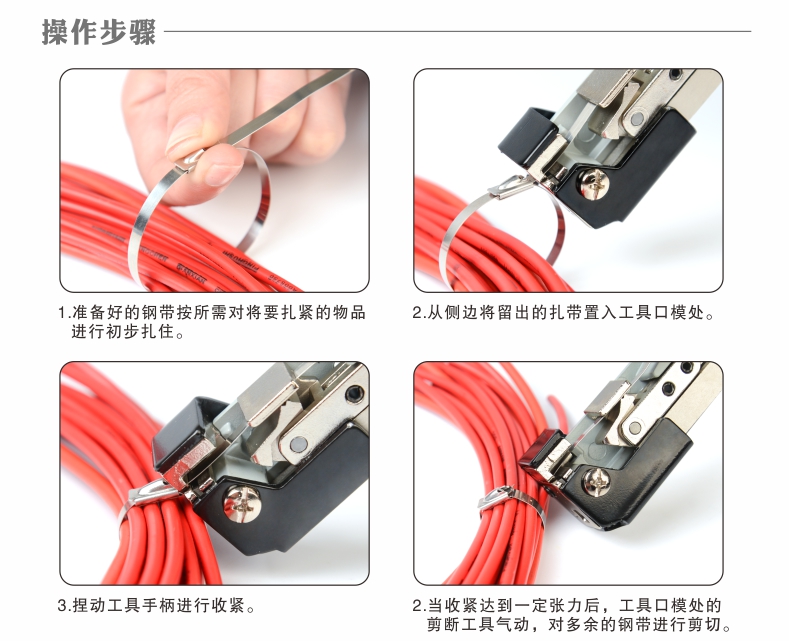 操作步骤

1.准备好的钢带按所需对将要扎紧的物品进行初步扎住。

2.从侧边将留出的扎带置入工具口模处。

3.捏动工具手柄进行收紧。

2.当收紧达到一定张力后，工具口模处的剪断工具气动，对多余的钢带进行剪切。