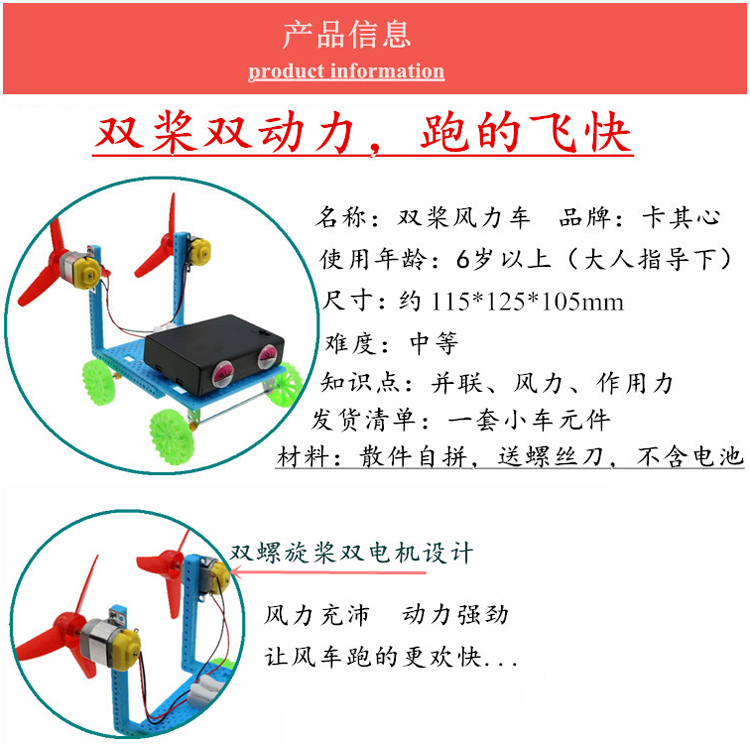 产品信息
product information

双桨双动力，跑的飞快

名称：双桨风力车　品牌：卡其心
使用年龄：6岁以上（大人指导下）
尺寸：约 115*125*105mm
难度：中等
知识点：并联、风力、作用力
发货清单：一套小车元件
材料：散件自拼，送螺丝刀，不含电池

双螺旋桨双电机设计

风力充沛　动力强劲
让风车跑的更欢快...