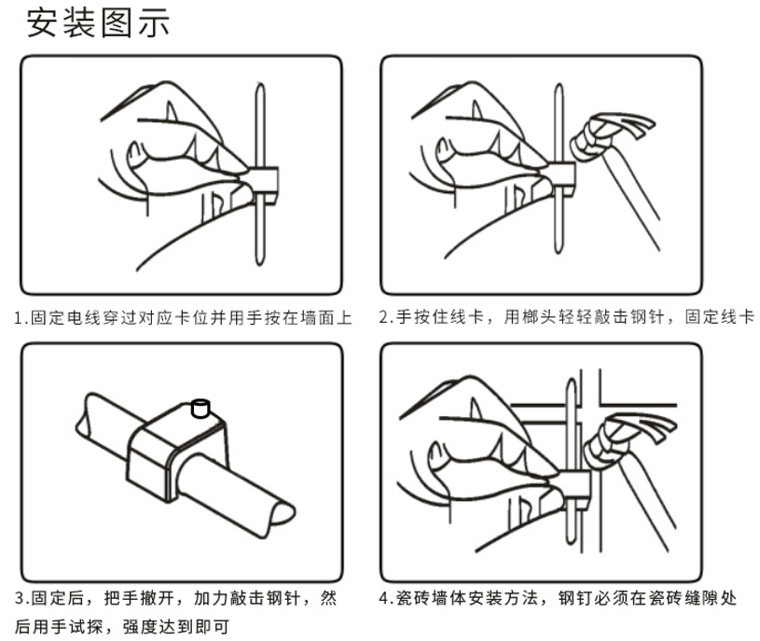 安装图示

1.固定电线穿过对应卡位并用手按在墙面上

2.手按住线卡，用榔头轻轻敲击钢针，固定线卡

3.固定后，把手撤开，加力敲击钢针，然后用手试探，强度达到即可

4.瓷砖墙体安装方法，钢钉必须在瓷砖缝隙处