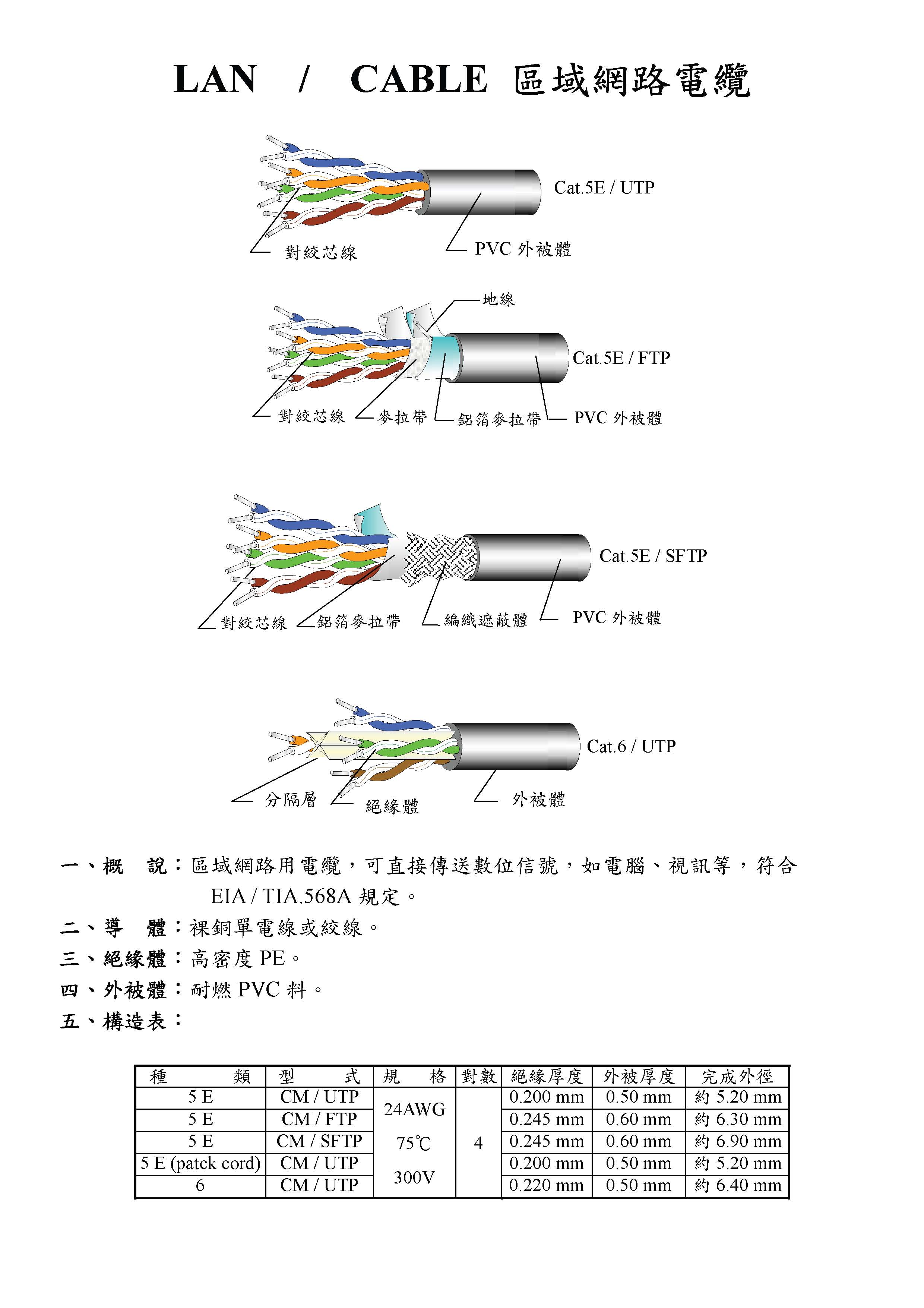 LAN / CABLE 區域網路電纜

Cat.5E / UTP
對絞芯線
PVC 外被體

地線
Cat.5E / FTP
對絞芯線
麥拉帶
鋁箔麥拉帶
PVC 外被體

Cat.5E / SFTP
對絞芯線
鋁箔麥拉帶
編織遮蔽體
PVC 外被體

Cat.6 / UTP
分隔層
絕緣體
外被體

一、概 說：區域網路用電纜，可直接傳送數位信號，如電腦、視訊等，符合 EIA / TIA.568A 規定。
二、導 體：裸銅單電線或絞線。
三、絕緣體：高密度 PE。
四、外被體：耐燃 PVC 料。
五、構造表：

| 種 類 | 型 式 | 規 格 | 對數 | 絕緣厚度 | 外被厚度 | 完成外徑 |
|---|---|---|---|---|---|---|
| 5 E | CM / UTP | 24AWG 75℃ 300V | 4 | 0.200 mm | 0.50 mm | 約 5.20 mm |
| 5 E | CM / FTP | | | 0.245 mm | 0.60 mm | 約 6.30 mm |
| 5 E | CM / SFTP | | | 0.245 mm | 0.60 mm | 約 6.90 mm |
| 5 E (patck cord) | CM / UTP | | | 0.200 mm | 0.50 mm | 約 5.20 mm |
| 6 | CM / UTP | | | 0.220 mm | 0.50 mm | 約 6.40 mm |