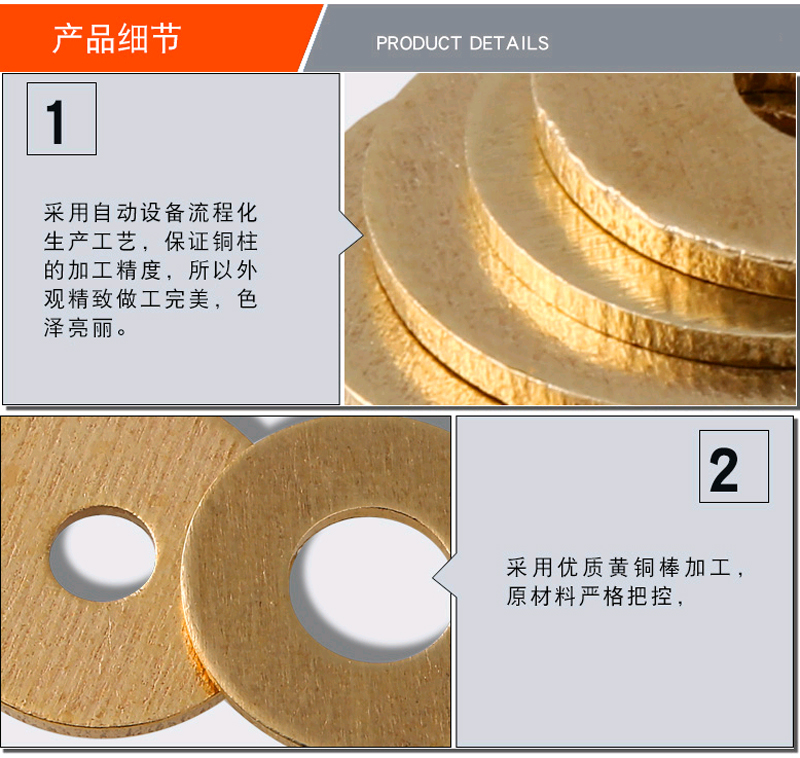 产品细节

PRODUCT DETAILS

1

采用自动设备流程化生产工艺，保证铜柱的加工精度，所以外观精致做工完美，色泽亮丽。

2

采用优质黄铜棒加工，原材料严格把控，