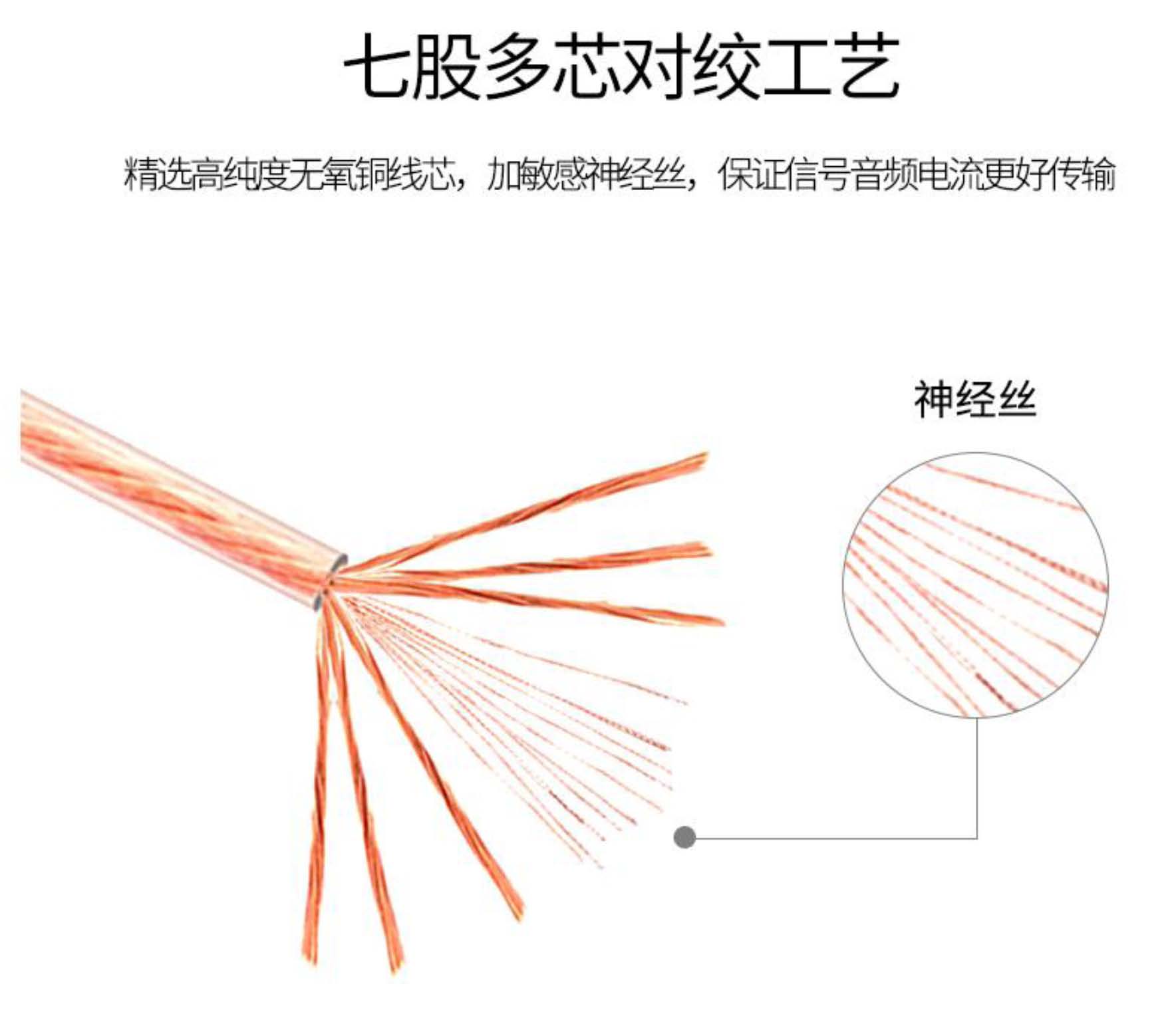 七股多芯对绞工艺

精选高纯度无氧铜线芯，加敏感神经丝，保证信号音频电流更好传输

神经丝