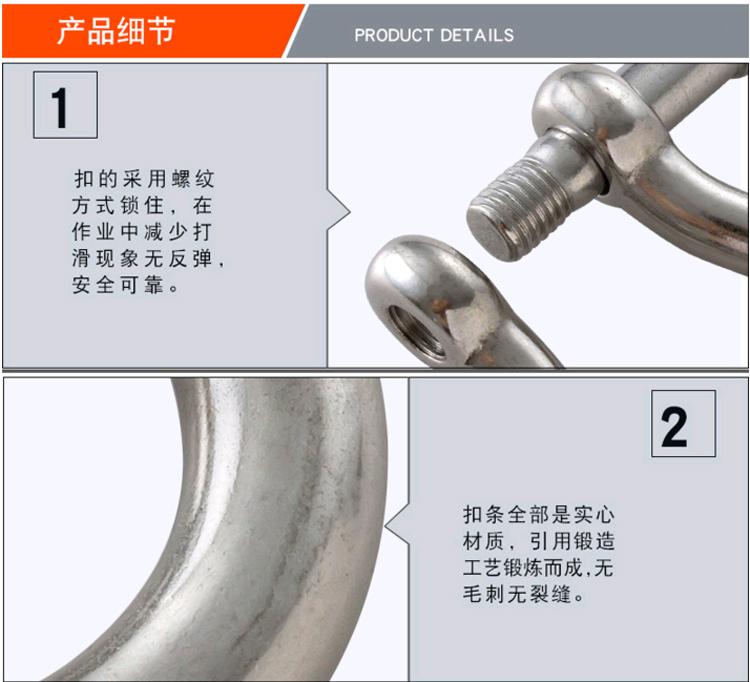 产品细节

PRODUCT DETAILS

1

扣的采用螺纹方式锁住，在作业中减少打滑现象无反弹，安全可靠。

2

扣条全部是实心材质，引用锻造工艺锻炼而成,无毛刺无裂缝。