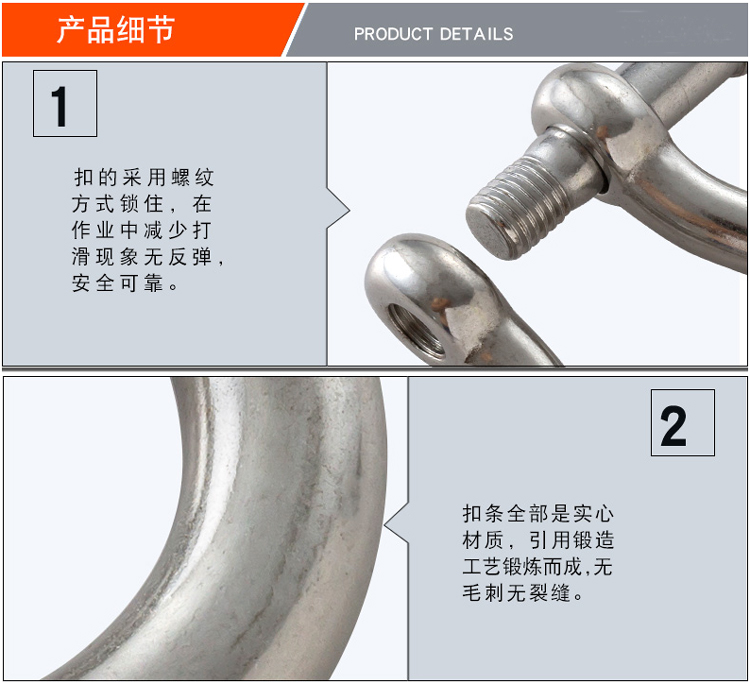 产品细节

PRODUCT DETAILS

1

扣的采用螺纹方式锁住，在作业中减少打滑现象无反弹，安全可靠。

2

扣条全部是实心材质，引用锻造工艺锻炼而成,无毛刺无裂缝。