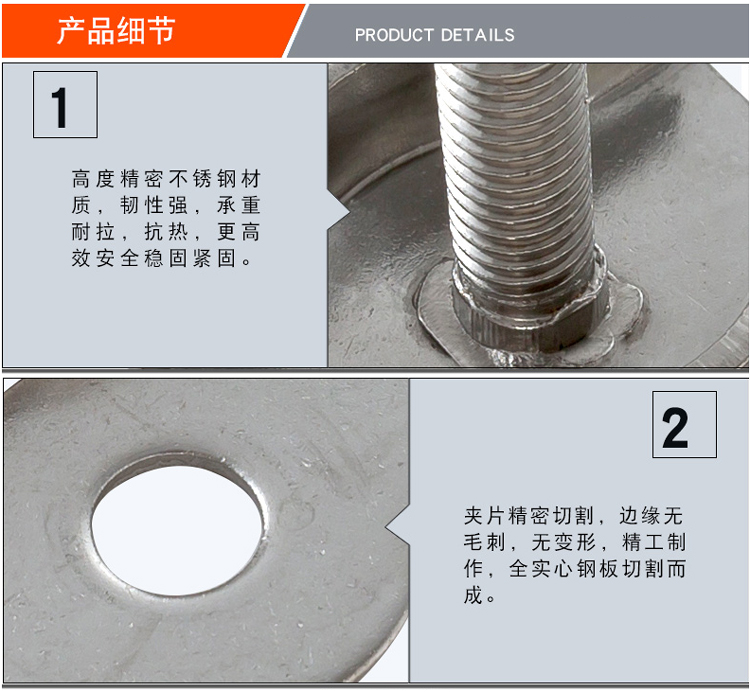 产品细节

PRODUCT DETAILS

1

高度精密不锈钢材质，韧性强，承重耐拉，抗热，更高效安全稳固紧固。

2

夹片精密切割，边缘无毛刺，无变形，精工制作，全实心钢板切割而成。