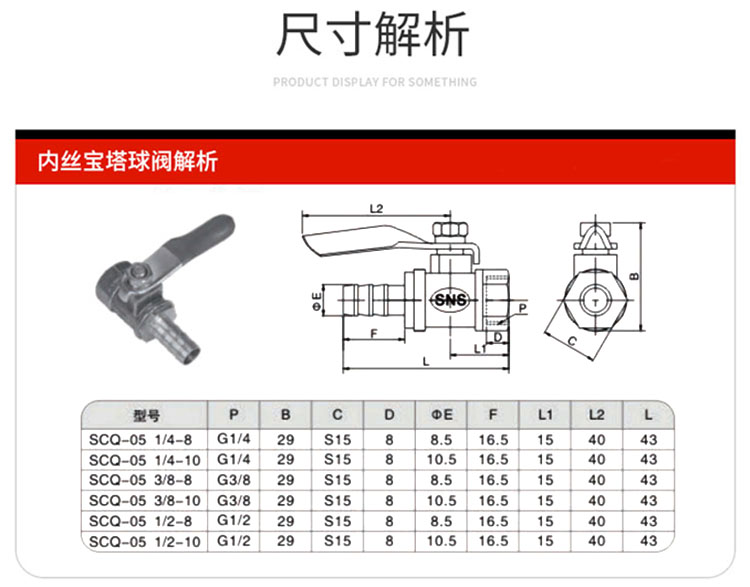 尺寸解析

PRODUCT DISPLAY FOR SOMETHING

内丝宝塔球阀解析

L2

ΦE

SNS

P

F

L1

D

L

B

T

C

| 型号 | P | B | C | D | ΦE | F | L1 | L2 | L |
|---|---|---|---|---|---|---|---|---|---|
| SCQ-05 1/4-8 | G1/4 | 29 | S15 | 8 | 8.5 | 16.5 | 15 | 40 | 43 |
| SCQ-05 1/4-10 | G1/4 | 29 | S15 | 8 | 10.5 | 16.5 | 15 | 40 | 43 |
| SCQ-05 3/8-8 | G3/8 | 29 | S15 | 8 | 8.5 | 16.5 | 15 | 40 | 43 |
| SCQ-05 3/8-10 | G3/8 | 29 | S15 | 8 | 10.5 | 16.5 | 15 | 40 | 43 |
| SCQ-05 1/2-8 | G1/2 | 29 | S15 | 8 | 8.5 | 16.5 | 15 | 40 | 43 |
| SCQ-05 1/2-10 | G1/2 | 29 | S15 | 8 | 10.5 | 16.5 | 15 | 40 | 43 |