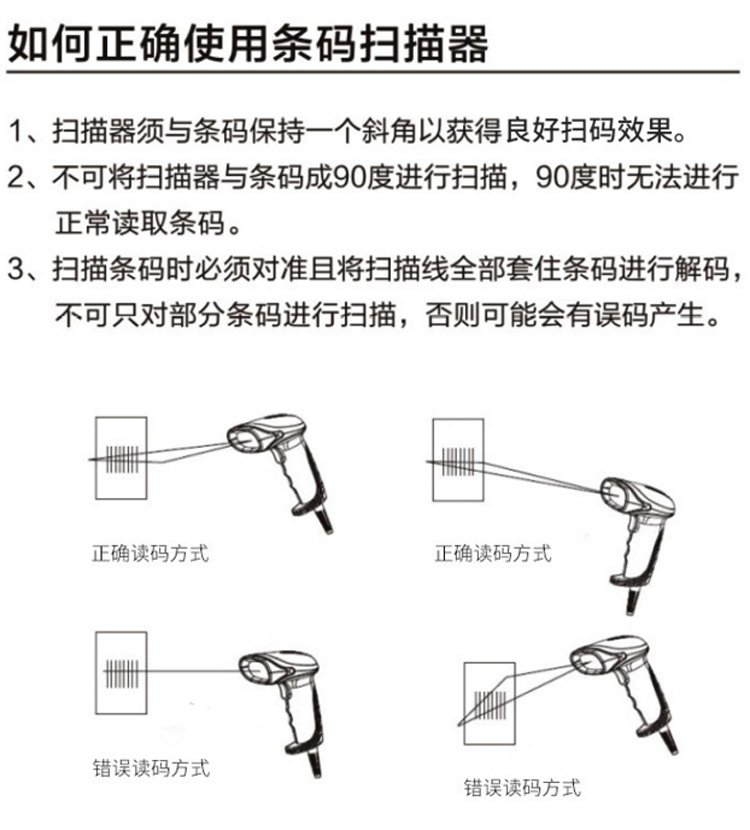 如何正确使用条码扫描器

1、扫描器须与条码保持一个斜角以获得良好扫码效果。

2、不可将扫描器与条码成90度进行扫描，90度时无法进行正常读取条码。

3、扫描条码时必须对准且将扫描线全部套住条码进行解码，不可只对部分条码进行扫描，否则可能会有误码产生。

正确读码方式

正确读码方式

错误读码方式

错误读码方式