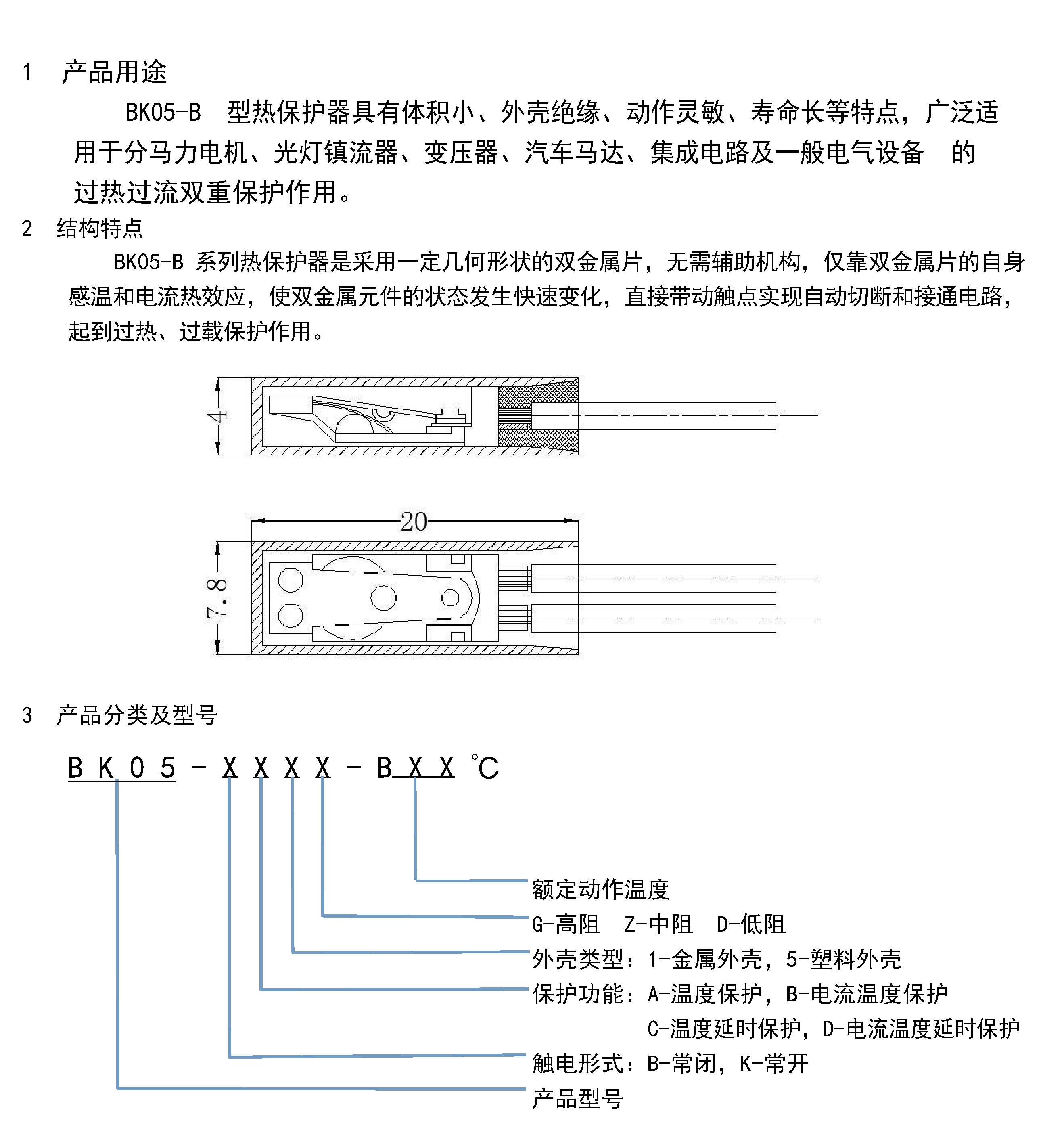 1 产品用途

BK05-B 型热保护器具有体积小、外壳绝缘、动作灵敏、寿命长等特点，广泛适用于分马力电机、光灯镇流器、变压器、汽车马达、集成电路及一般电气设备 的过热过流双重保护作用。

2 结构特点

BK05-B 系列热保护器是采用一定几何形状的双金属片，无需辅助机构，仅靠双金属片的自身感温和电流热效应，使双金属元件的状态发生快速变化，直接带动触点实现自动切断和接通电路，起到过热、过载保护作用。

4

20

7.8

3 产品分类及型号

B K 0 5 - X X X X - B X X ℃

额定动作温度

G-高阻 Z-中阻 D-低阻

外壳类型：1-金属外壳，5-塑料外壳

保护功能：A-温度保护，B-电流温度保护
C-温度延时保护，D-电流温度延时保护

触电形式：B-常闭，K-常开

产品型号