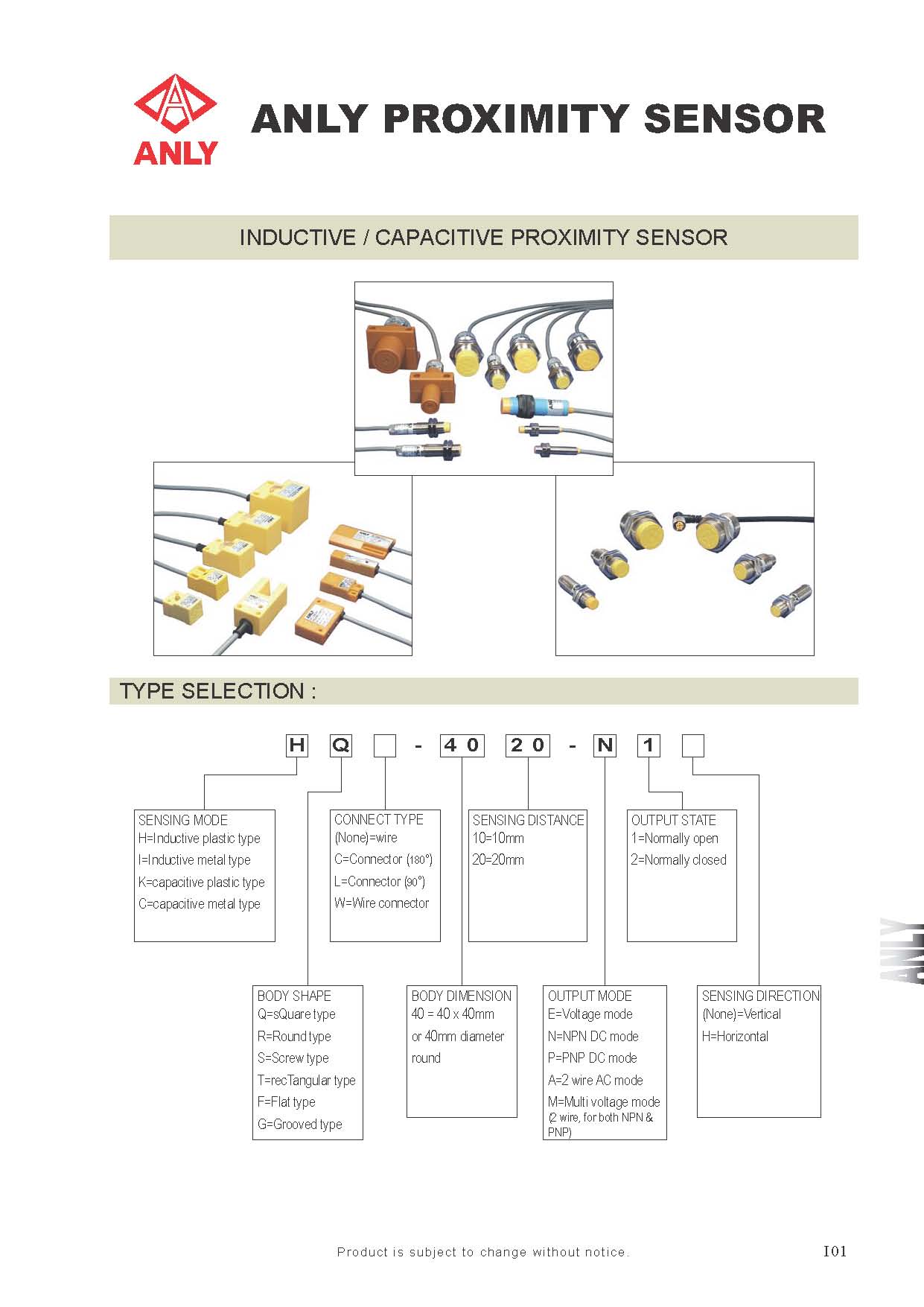 ANLY

ANLY PROXIMITY SENSOR

INDUCTIVE / CAPACITIVE PROXIMITY SENSOR

TYPE SELECTION :

H Q - 4 0 2 0 - N 1

SENSING MODE
H=Inductive plastic type
I=Inductive metal type
K=capacitive plastic type
C=capacitive metal type

CONNECT TYPE
(None)=wire
C=Connector (180°)
L=Connector (90°)
W=Wire connector

SENSING DISTANCE
10=10mm
20=20mm

OUTPUT STATE
1=Normally open
2=Normally closed

BODY SHAPE
Q=sQuare type
R=Round type
S=Screw type
T=recTangular type
F=Flat type
G=Grooved type

BODY DIMENSION
40 = 40 x 40mm
or 40mm diameter
round

OUTPUT MODE
E=Voltage mode
N=NPN DC mode
P=PNP DC mode
A=2 wire AC mode
M=Multi voltage mode
(2 wire, for both NPN & PNP)

SENSING DIRECTION
(None)=Vertical
H=Horizontal

ANLY

Product is subject to change without notice.

I01