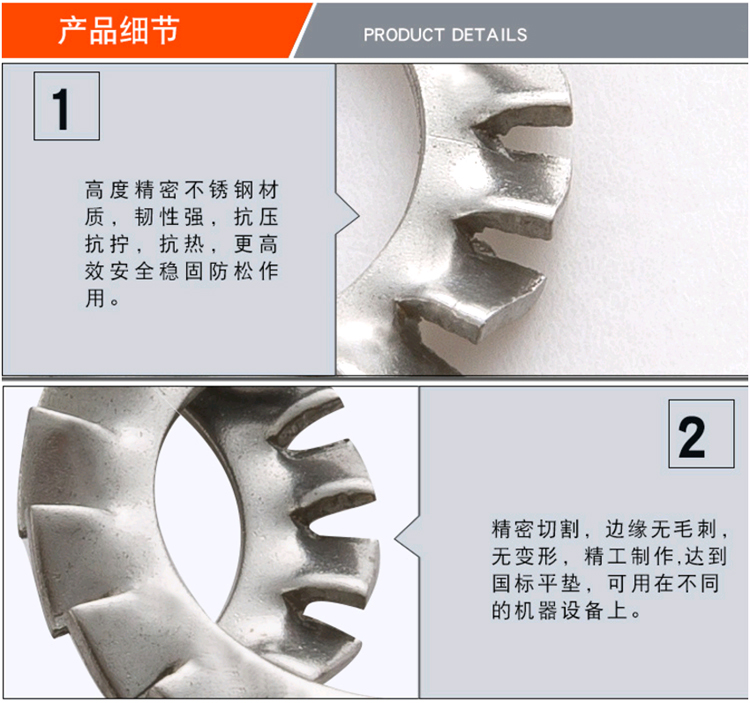 产品细节

PRODUCT DETAILS

1

高度精密不锈钢材质，韧性强，抗压抗拧，抗热，更高效安全稳固防松作用。

2

精密切割，边缘无毛刺，无变形，精工制作,达到国标平垫，可用在不同的机器设备上。