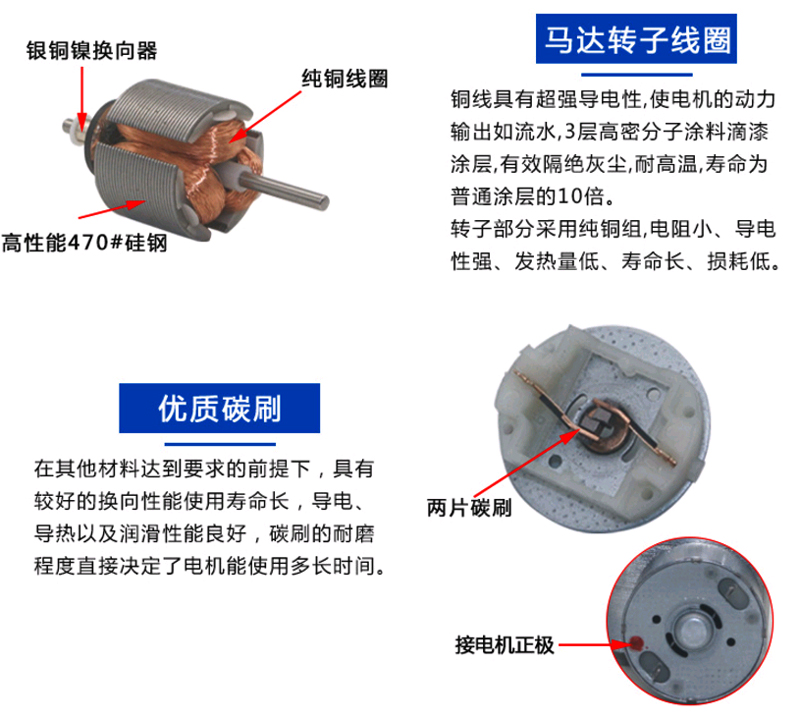 银铜镍换向器

纯铜线圈

高性能470#硅钢

马达转子线圈

铜线具有超强导电性,使电机的动力输出如流水,3层高密分子涂料滴漆涂层,有效隔绝灰尘,耐高温,寿命为普通涂层的10倍。

转子部分采用纯铜组,电阻小、导电性强、发热量低、寿命长、损耗低。

优质碳刷

在其他材料达到要求的前提下，具有较好的换向性能使用寿命长，导电、导热以及润滑性能良好，碳刷的耐磨程度直接决定了电机能使用多长时间。

两片碳刷

接电机正极