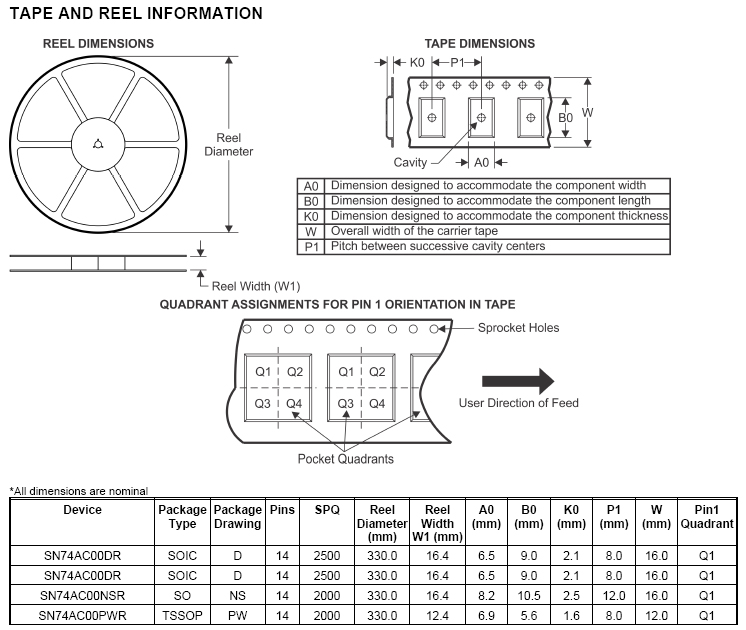 TAPE AND REEL INFORMATION

REEL DIMENSIONS

Reel Diameter

Reel Width (W1)

TAPE DIMENSIONS

K0 P1

B0 W

Cavity A0

| A0 | Dimension designed to accommodate the component width |
|---|---|
| B0 | Dimension designed to accommodate the component length |
| K0 | Dimension designed to accommodate the component thickness |
| W | Overall width of the carrier tape |
| P1 | Pitch between successive cavity centers |

QUADRANT ASSIGNMENTS FOR PIN 1 ORIENTATION IN TAPE

Sprocket Holes

Q1 Q2 Q3 Q4 Q1 Q2 Q3 Q4

User Direction of Feed

Pocket Quadrants

*All dimensions are nominal

| Device | Package Type | Package Drawing | Pins | SPQ | Reel Diameter (mm) | Reel Width W1 (mm) | A0 (mm) | B0 (mm) | K0 (mm) | P1 (mm) | W (mm) | Pin1 Quadrant |
|---|---|---|---|---|---|---|---|---|---|---|---|---|
| SN74AC00DR | SOIC | D | 14 | 2500 | 330.0 | 16.4 | 6.5 | 9.0 | 2.1 | 8.0 | 16.0 | Q1 |
| SN74AC00DR | SOIC | D | 14 | 2500 | 330.0 | 16.4 | 6.5 | 9.0 | 2.1 | 8.0 | 16.0 | Q1 |
| SN74AC00NSR | SO | NS | 14 | 2000 | 330.0 | 16.4 | 8.2 | 10.5 | 2.5 | 12.0 | 16.0 | Q1 |
| SN74AC00PWR | TSSOP | PW | 14 | 2000 | 330.0 | 12.4 | 6.9 | 5.6 | 1.6 | 8.0 | 12.0 | Q1 |