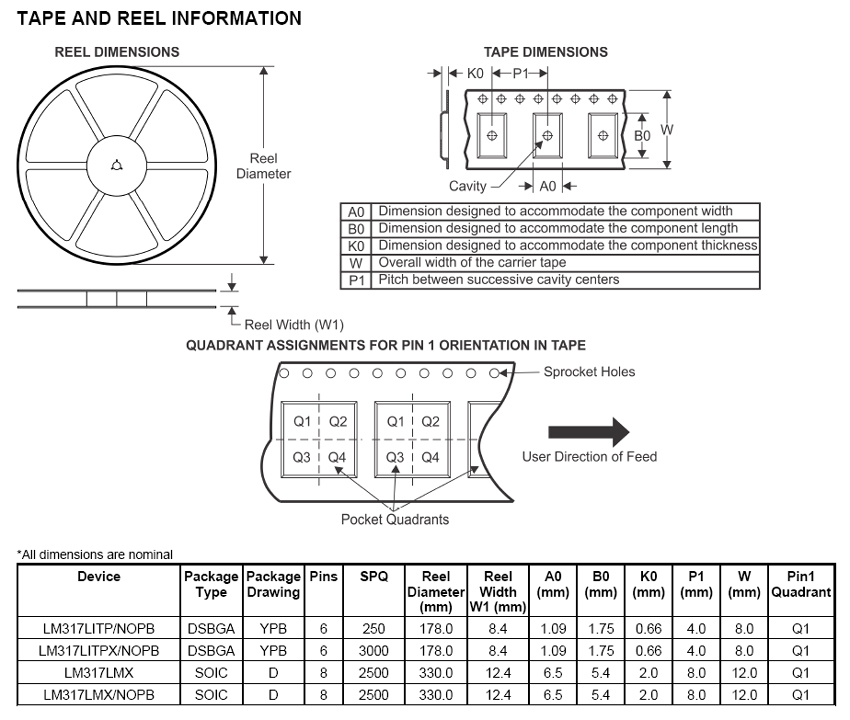 TAPE AND REEL INFORMATION

REEL DIMENSIONS

Reel Diameter

Reel Width (W1)

TAPE DIMENSIONS

K0 P1

B0 W

Cavity A0

| A0 | Dimension designed to accommodate the component width |
|---|---|
| B0 | Dimension designed to accommodate the component length |
| K0 | Dimension designed to accommodate the component thickness |
| W | Overall width of the carrier tape |
| P1 | Pitch between successive cavity centers |

QUADRANT ASSIGNMENTS FOR PIN 1 ORIENTATION IN TAPE

Sprocket Holes

Q1 Q2 Q3 Q4 Q1 Q2 Q3 Q4

User Direction of Feed

Pocket Quadrants

*All dimensions are nominal

| Device | Package Type | Package Drawing | Pins | SPQ | Reel Diameter (mm) | Reel Width W1 (mm) | A0 (mm) | B0 (mm) | K0 (mm) | P1 (mm) | W (mm) | Pin1 Quadrant |
|---|---|---|---|---|---|---|---|---|---|---|---|---|
| LM317LITP/NOPB | DSBGA | YPB | 6 | 250 | 178.0 | 8.4 | 1.09 | 1.75 | 0.66 | 4.0 | 8.0 | Q1 |
| LM317LITPX/NOPB | DSBGA | YPB | 6 | 3000 | 178.0 | 8.4 | 1.09 | 1.75 | 0.66 | 4.0 | 8.0 | Q1 |
| LM317LMX | SOIC | D | 8 | 2500 | 330.0 | 12.4 | 6.5 | 5.4 | 2.0 | 8.0 | 12.0 | Q1 |
| LM317LMX/NOPB | SOIC | D | 8 | 2500 | 330.0 | 12.4 | 6.5 | 5.4 | 2.0 | 8.0 | 12.0 | Q1 |