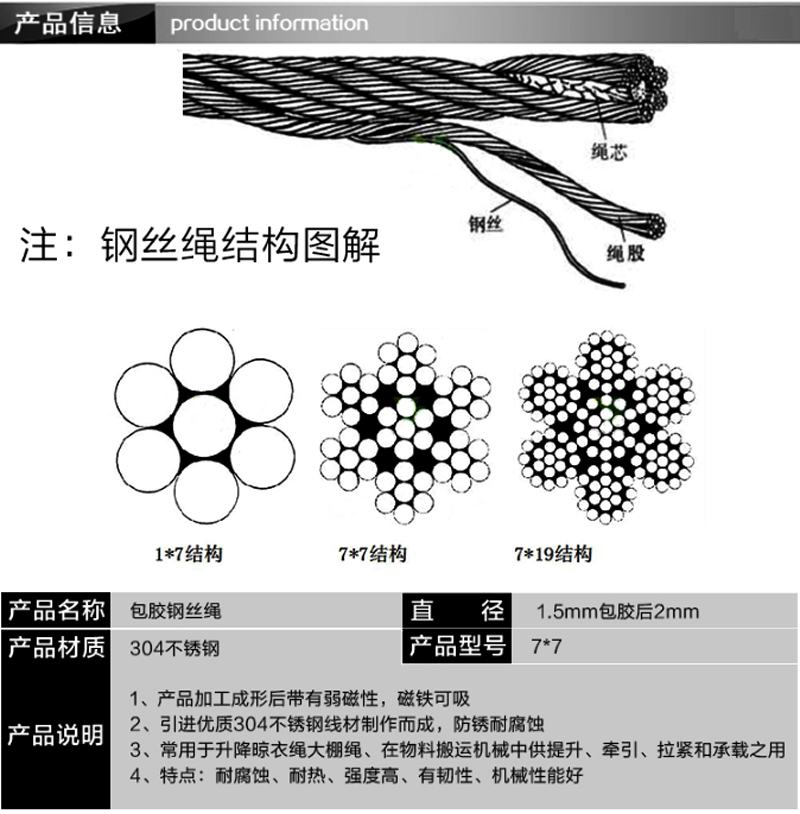 产品信息 product information

绳芯

钢丝

绳股

注：钢丝绳结构图解

1*7结构

7*7结构

7*19结构

| 产品名称 | 包胶钢丝绳 | 直 径 | 1.5mm包胶后2mm |
|---|---|---|---|
| 产品材质 | 304不锈钢 | 产品型号 | 7*7 |

产品说明

1、产品加工成形后带有弱磁性，磁铁可吸
2、引进优质304不锈钢线材制作而成，防锈耐腐蚀
3、常用于升降晾衣绳大棚绳、在物料搬运机械中供提升、牵引、拉紧和承载之用
4、特点：耐腐蚀、耐热、强度高、有韧性、机械性能好