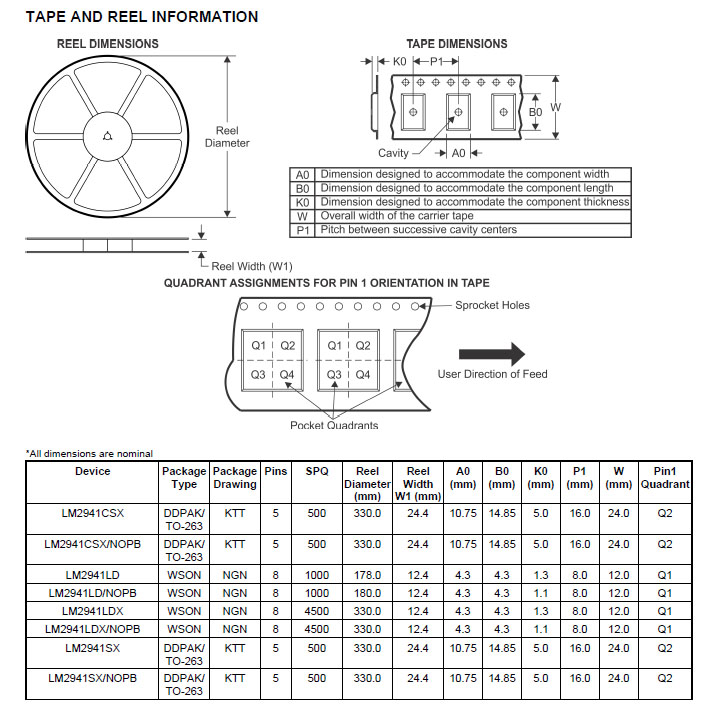 TAPE AND REEL INFORMATION

REEL DIMENSIONS

Reel Diameter

Reel Width (W1)

TAPE DIMENSIONS

K0 P1

B0 W

Cavity A0

| A0 | Dimension designed to accommodate the component width |
|---|---|
| B0 | Dimension designed to accommodate the component length |
| K0 | Dimension designed to accommodate the component thickness |
| W | Overall width of the carrier tape |
| P1 | Pitch between successive cavity centers |

QUADRANT ASSIGNMENTS FOR PIN 1 ORIENTATION IN TAPE

Sprocket Holes

Q1 Q2 Q3 Q4 Q1 Q2 Q3 Q4

User Direction of Feed

Pocket Quadrants

*All dimensions are nominal

| Device | Package Type | Package Drawing | Pins | SPQ | Reel Diameter (mm) | Reel Width W1 (mm) | A0 (mm) | B0 (mm) | K0 (mm) | P1 (mm) | W (mm) | Pin1 Quadrant |
|---|---|---|---|---|---|---|---|---|---|---|---|---|
| LM2941CSX | DDPAK/ TO-263 | KTT | 5 | 500 | 330.0 | 24.4 | 10.75 | 14.85 | 5.0 | 16.0 | 24.0 | Q2 |
| LM2941CSX/NOPB | DDPAK/ TO-263 | KTT | 5 | 500 | 330.0 | 24.4 | 10.75 | 14.85 | 5.0 | 16.0 | 24.0 | Q2 |
| LM2941LD | WSON | NGN | 8 | 1000 | 178.0 | 12.4 | 4.3 | 4.3 | 1.3 | 8.0 | 12.0 | Q1 |
| LM2941LD/NOPB | WSON | NGN | 8 | 1000 | 180.0 | 12.4 | 4.3 | 4.3 | 1.1 | 8.0 | 12.0 | Q1 |
| LM2941LDX | WSON | NGN | 8 | 4500 | 330.0 | 12.4 | 4.3 | 4.3 | 1.3 | 8.0 | 12.0 | Q1 |
| LM2941LDX/NOPB | WSON | NGN | 8 | 4500 | 330.0 | 12.4 | 4.3 | 4.3 | 1.1 | 8.0 | 12.0 | Q1 |
| LM2941SX | DDPAK/ TO-263 | KTT | 5 | 500 | 330.0 | 24.4 | 10.75 | 14.85 | 5.0 | 16.0 | 24.0 | Q2 |
| LM2941SX/NOPB | DDPAK/ TO-263 | KTT | 5 | 500 | 330.0 | 24.4 | 10.75 | 14.85 | 5.0 | 16.0 | 24.0 | Q2 |