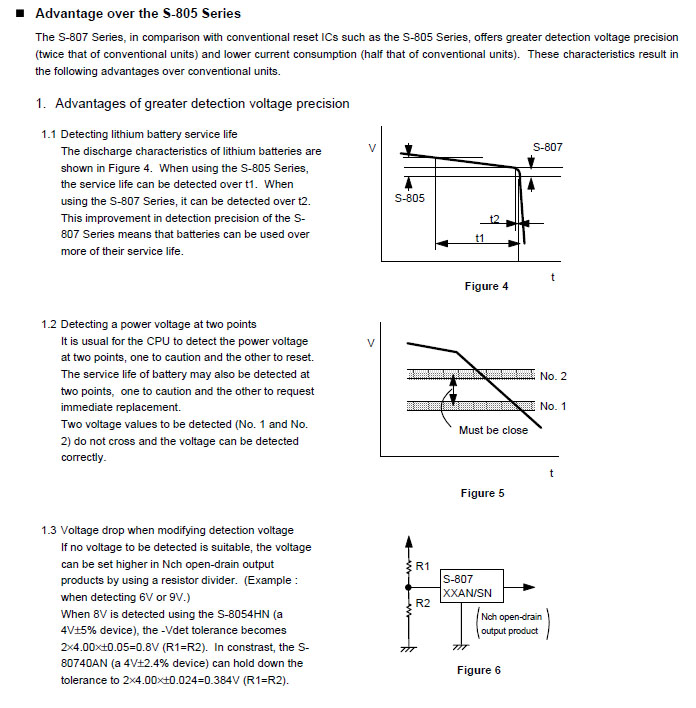 ■ Advantage over the S-805 Series

The S-807 Series, in comparison with conventional reset ICs such as the S-805 Series, offers greater detection voltage precision (twice that of conventional units) and lower current consumption (half that of conventional units). These characteristics result in the following advantages over conventional units.

1. Advantages of greater detection voltage precision

1.1 Detecting lithium battery service life
The discharge characteristics of lithium batteries are shown in Figure 4. When using the S-805 Series, the service life can be detected over t1. When using the S-807 Series, it can be detected over t2. This improvement in detection precision of the S-807 Series means that batteries can be used over more of their service life.

V
S-807
S-805
t2
t1
t
Figure 4

1.2 Detecting a power voltage at two points
It is usual for the CPU to detect the power voltage at two points, one to caution and the other to reset. The service life of battery may also be detected at two points, one to caution and the other to request immediate replacement.
Two voltage values to be detected (No. 1 and No. 2) do not cross and the voltage can be detected correctly.

V
No. 2
No. 1
Must be close
t
Figure 5

1.3 Voltage drop when modifying detection voltage
If no voltage to be detected is suitable, the voltage can be set higher in Nch open-drain output products by using a resistor divider. (Example : when detecting 6V or 9V.)
When 8V is detected using the S-8054HN (a 4V±5% device), the -Vdet tolerance becomes 2×4.00×±0.05=0.8V (R1=R2). In constrast, the S-80740AN (a 4V±2.4% device) can hold down the tolerance to 2×4.00×±0.024=0.384V (R1=R2).

R1
R2
S-807
XXAN/SN
Nch open-drain output product
Figure 6