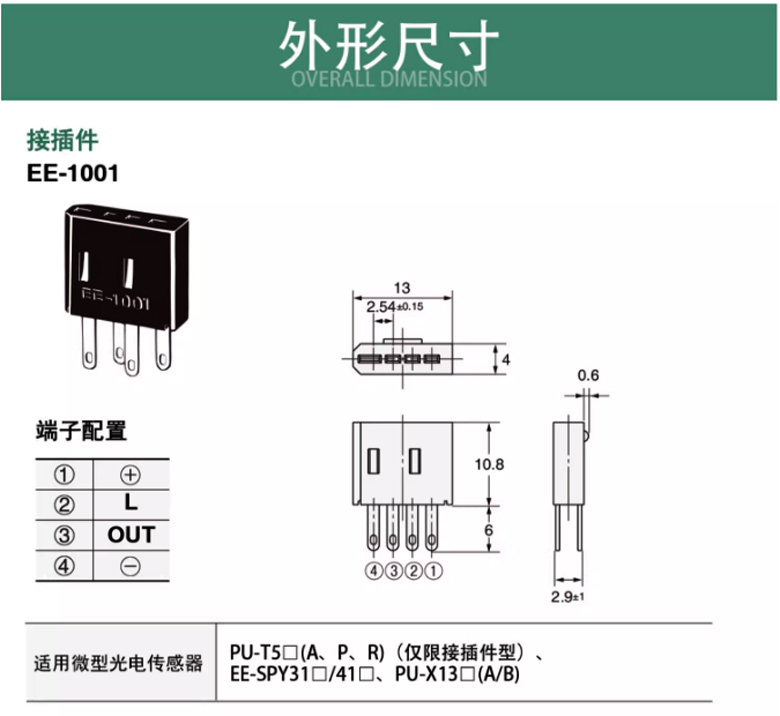 外形尺寸
OVERALL DIMENSION

接插件
EE-1001

EE-1001

端子配置

| ① | ⊕ |
|---|---|
| ② | L |
| ③ | OUT |
| ④ | ⊖ |

13
2.54±0.15
4
0.6
10.8
6
④③②①
2.9±1

| 适用微型光电传感器 | PU-T5□(A、P、R)（仅限接插件型）、EE-SPY31□/41□、PU-X13□(A/B) |
|---|---|