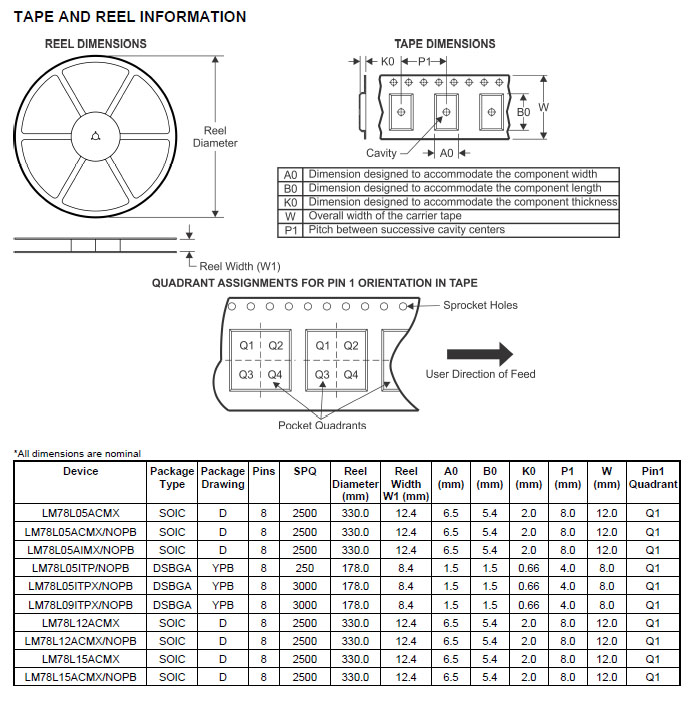 TAPE AND REEL INFORMATION

REEL DIMENSIONS

Reel Diameter

Reel Width (W1)

TAPE DIMENSIONS

K0

P1

B0

W

Cavity

A0

| A0 | Dimension designed to accommodate the component width |
|---|---|
| B0 | Dimension designed to accommodate the component length |
| K0 | Dimension designed to accommodate the component thickness |
| W | Overall width of the carrier tape |
| P1 | Pitch between successive cavity centers |

QUADRANT ASSIGNMENTS FOR PIN 1 ORIENTATION IN TAPE

Sprocket Holes

Q1 Q2 Q3 Q4

Q1 Q2 Q3 Q4

User Direction of Feed

Pocket Quadrants

*All dimensions are nominal

| Device | Package Type | Package Drawing | Pins | SPQ | Reel Diameter (mm) | Reel Width W1 (mm) | A0 (mm) | B0 (mm) | K0 (mm) | P1 (mm) | W (mm) | Pin1 Quadrant |
|---|---|---|---|---|---|---|---|---|---|---|---|---|
| LM78L05ACMX | SOIC | D | 8 | 2500 | 330.0 | 12.4 | 6.5 | 5.4 | 2.0 | 8.0 | 12.0 | Q1 |
| LM78L05ACMX/NOPB | SOIC | D | 8 | 2500 | 330.0 | 12.4 | 6.5 | 5.4 | 2.0 | 8.0 | 12.0 | Q1 |
| LM78L05AIMX/NOPB | SOIC | D | 8 | 2500 | 330.0 | 12.4 | 6.5 | 5.4 | 2.0 | 8.0 | 12.0 | Q1 |
| LM78L05ITP/NOPB | DSBGA | YPB | 8 | 250 | 178.0 | 8.4 | 1.5 | 1.5 | 0.66 | 4.0 | 8.0 | Q1 |
| LM78L05ITPX/NOPB | DSBGA | YPB | 8 | 3000 | 178.0 | 8.4 | 1.5 | 1.5 | 0.66 | 4.0 | 8.0 | Q1 |
| LM78L09ITPX/NOPB | DSBGA | YPB | 8 | 3000 | 178.0 | 8.4 | 1.5 | 1.5 | 0.66 | 4.0 | 8.0 | Q1 |
| LM78L12ACMX | SOIC | D | 8 | 2500 | 330.0 | 12.4 | 6.5 | 5.4 | 2.0 | 8.0 | 12.0 | Q1 |
| LM78L12ACMX/NOPB | SOIC | D | 8 | 2500 | 330.0 | 12.4 | 6.5 | 5.4 | 2.0 | 8.0 | 12.0 | Q1 |
| LM78L15ACMX | SOIC | D | 8 | 2500 | 330.0 | 12.4 | 6.5 | 5.4 | 2.0 | 8.0 | 12.0 | Q1 |
| LM78L15ACMX/NOPB | SOIC | D | 8 | 2500 | 330.0 | 12.4 | 6.5 | 5.4 | 2.0 | 8.0 | 12.0 | Q1 |