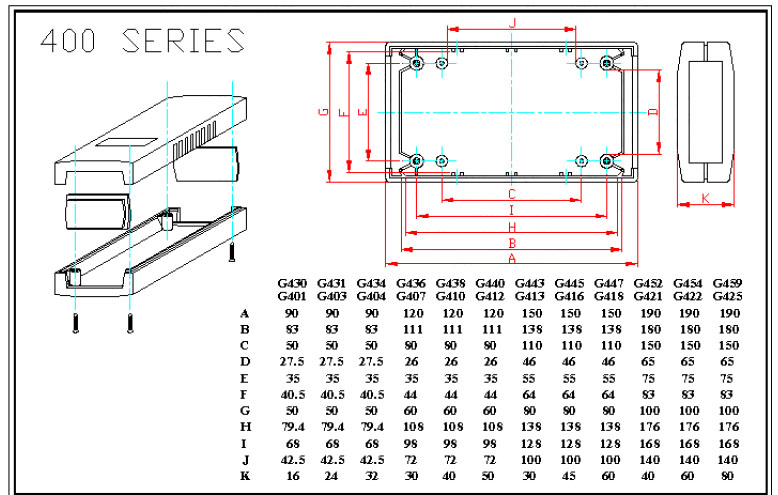 400 SERIES

J
G
F
E
D
C
I
H
B
A
K

|  | G430 G401 | G431 G403 | G434 G404 | G436 G407 | G438 G410 | G440 G412 | G443 G413 | G445 G416 | G447 G418 | G452 G421 | G454 G422 | G459 G425 |
|---|---|---|---|---|---|---|---|---|---|---|---|---|
| A | 90 | 90 | 90 | 120 | 120 | 120 | 150 | 150 | 150 | 190 | 190 | 190 |
| B | 83 | 83 | 83 | 111 | 111 | 111 | 138 | 138 | 138 | 180 | 180 | 180 |
| C | 50 | 50 | 50 | 80 | 80 | 80 | 110 | 110 | 110 | 150 | 150 | 150 |
| D | 27.5 | 27.5 | 27.5 | 26 | 26 | 26 | 46 | 46 | 46 | 65 | 65 | 65 |
| E | 35 | 35 | 35 | 35 | 35 | 35 | 55 | 55 | 55 | 75 | 75 | 75 |
| F | 40.5 | 40.5 | 40.5 | 44 | 44 | 44 | 64 | 64 | 64 | 83 | 83 | 83 |
| G | 50 | 50 | 50 | 60 | 60 | 60 | 80 | 80 | 80 | 100 | 100 | 100 |
| H | 79.4 | 79.4 | 79.4 | 108 | 108 | 108 | 138 | 138 | 138 | 176 | 176 | 176 |
| I | 68 | 68 | 68 | 98 | 98 | 98 | 128 | 128 | 128 | 168 | 168 | 168 |
| J | 42.5 | 42.5 | 42.5 | 72 | 72 | 72 | 100 | 100 | 100 | 140 | 140 | 140 |
| K | 16 | 24 | 32 | 30 | 40 | 50 | 30 | 45 | 60 | 40 | 60 | 80 |