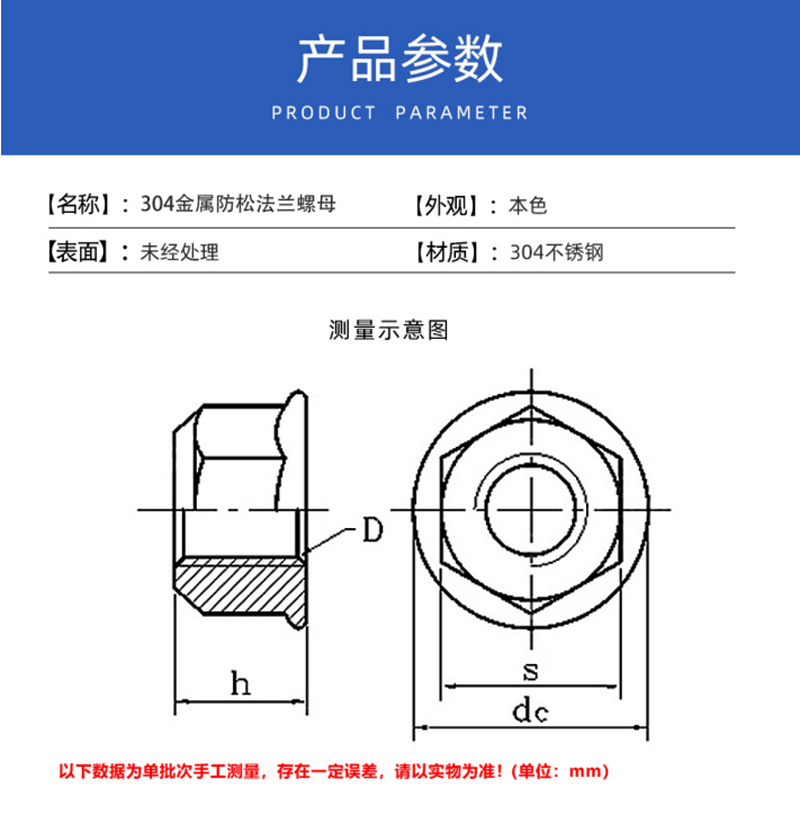 产品参数

PRODUCT PARAMETER

【名称】：304金属防松法兰螺母

【外观】：本色

【表面】：未经处理

【材质】：304不锈钢

测量示意图

D

h

s

dc

以下数据为单批次手工测量，存在一定误差，请以实物为准！（单位：mm）