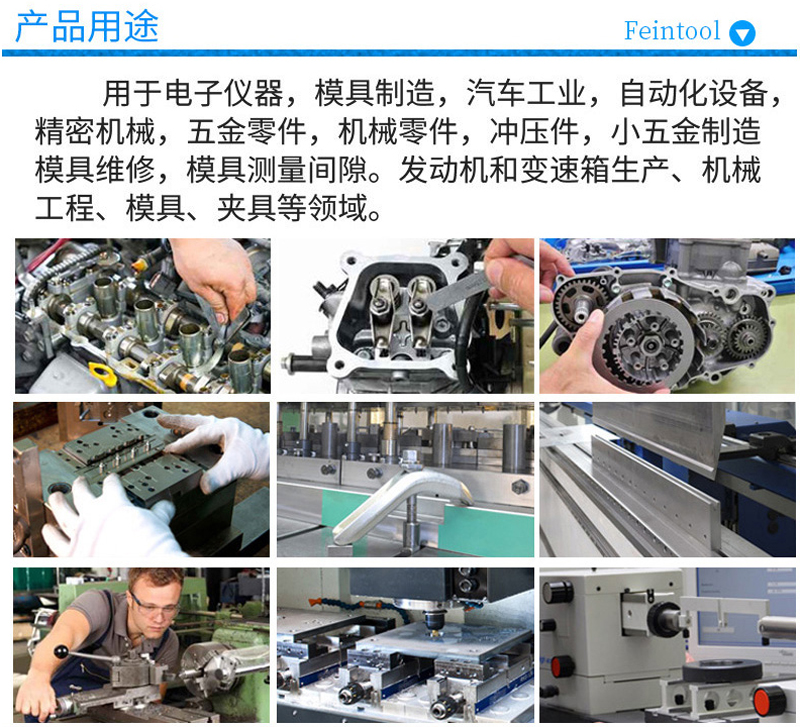 产品用途

Feintool

用于电子仪器，模具制造，汽车工业，自动化设备，精密机械，五金零件，机械零件，冲压件，小五金制造模具维修，模具测量间隙。发动机和变速箱生产、机械工程、模具、夹具等领域。