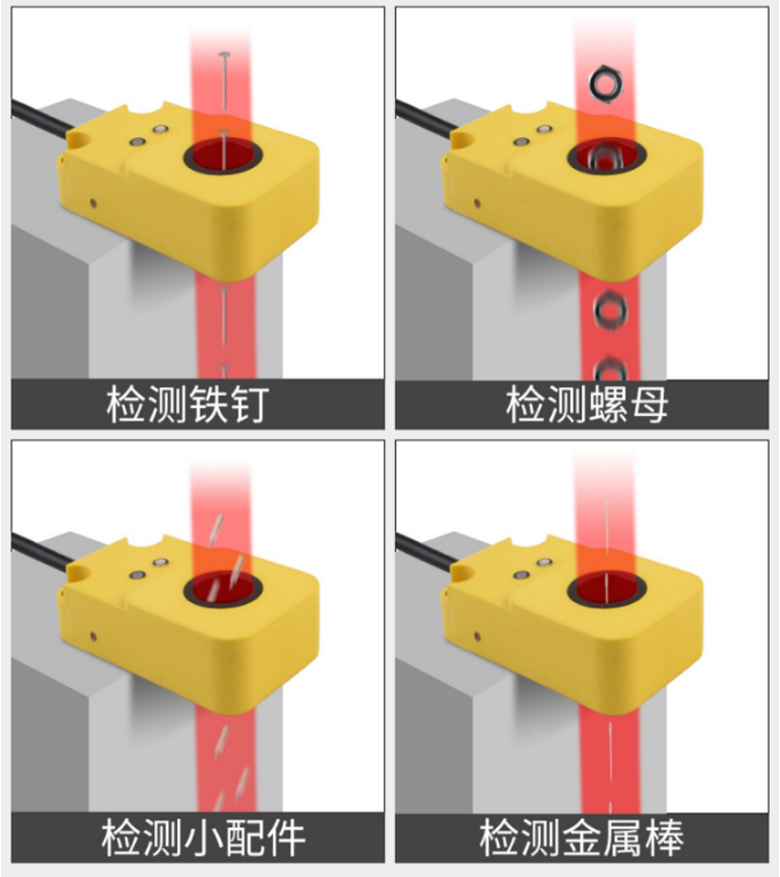 检测铁钉

检测螺母

检测小配件

检测金属棒