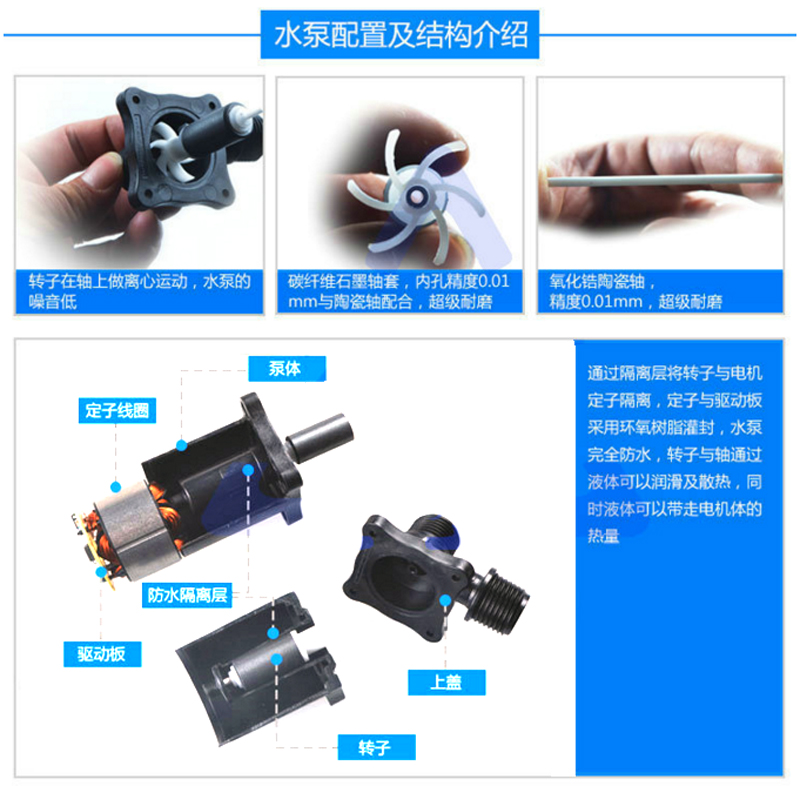 水泵配置及结构介绍

转子在轴上做离心运动，水泵的噪音低

碳纤维石墨轴套，内孔精度0.01mm与陶瓷轴配合，超级耐磨

氧化锆陶瓷轴，精度0.01mm，超级耐磨

泵体

定子线圈

防水隔离层

驱动板

上盖

转子

通过隔离层将转子与电机定子隔离，定子与驱动板采用环氧树脂灌封，水泵完全防水，转子与轴通过液体可以润滑及散热，同时液体可以带走电机体的热量