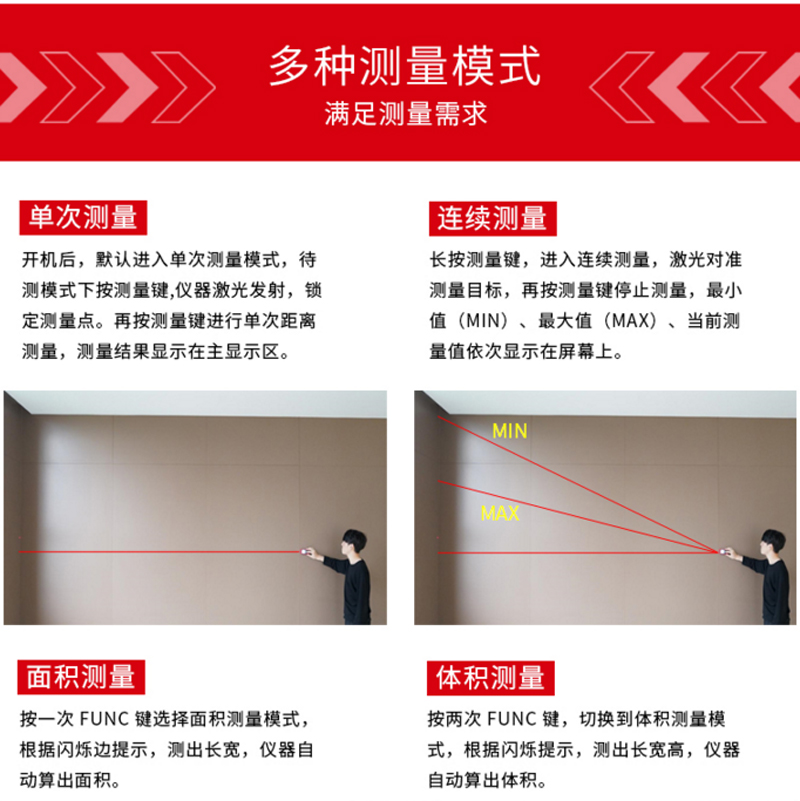 多种测量模式
满足测量需求

单次测量

开机后，默认进入单次测量模式，待测模式下按测量键,仪器激光发射，锁定测量点。再按测量键进行单次距离测量，测量结果显示在主显示区。

连续测量

长按测量键，进入连续测量，激光对准测量目标，再按测量键停止测量，最小值（MIN）、最大值（MAX）、当前测量值依次显示在屏幕上。

MIN

MAX

面积测量

按一次 FUNC 键选择面积测量模式，根据闪烁边提示，测出长宽，仪器自动算出面积。

体积测量

按两次 FUNC 键，切换到体积测量模式，根据闪烁提示，测出长宽高，仪器自动算出体积。