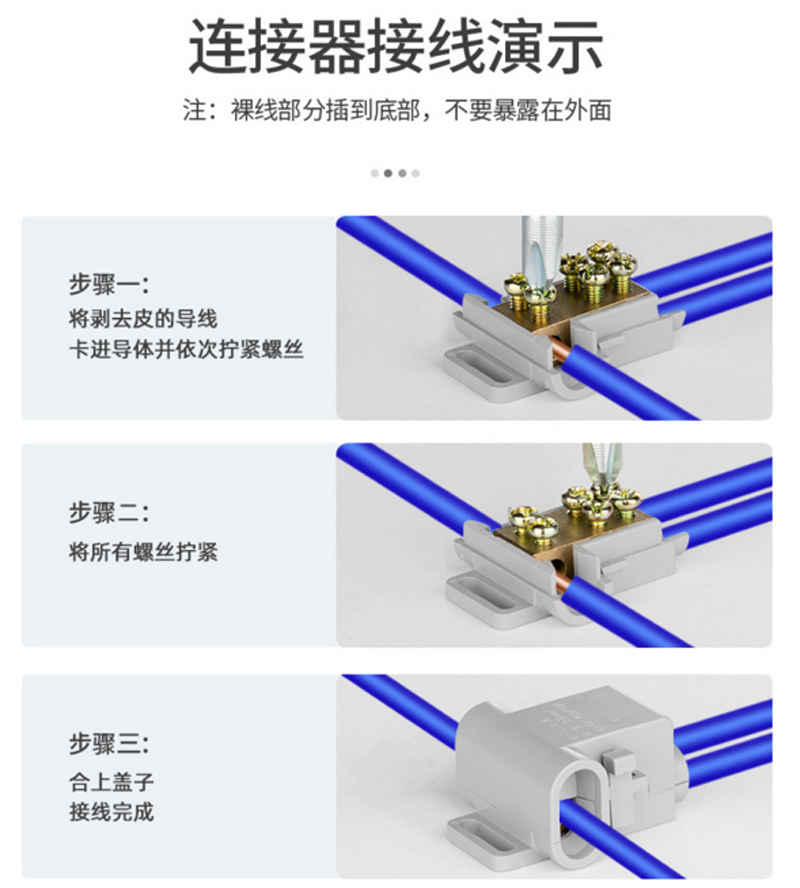 连接器接线演示

注：裸线部分插到底部，不要暴露在外面

步骤一：
将剥去皮的导线
卡进导体并依次拧紧螺丝

步骤二：
将所有螺丝拧紧

步骤三：
合上盖子
接线完成