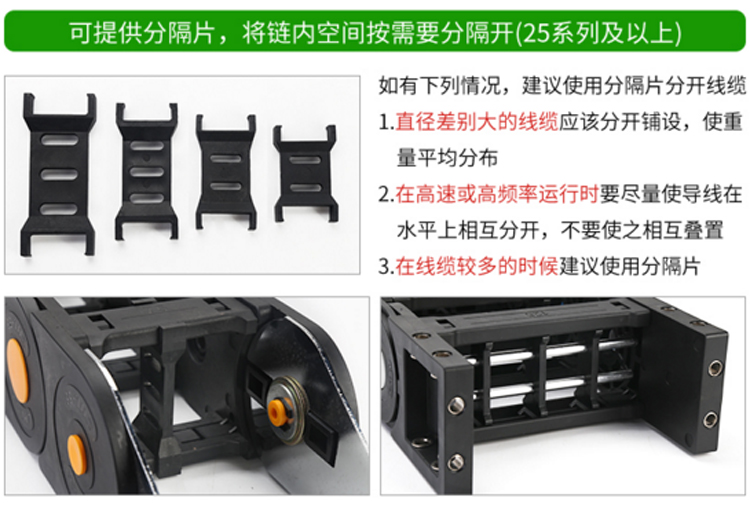 可提供分隔片，将链内空间按需要分隔开(25系列及以上)

如有下列情况，建议使用分隔片分开线缆

1.直径差别大的线缆应该分开铺设，使重量平均分布

2.在高速或高频率运行时要尽量使导线在水平上相互分开，不要使之相互叠置

3.在线缆较多的时候建议使用分隔片